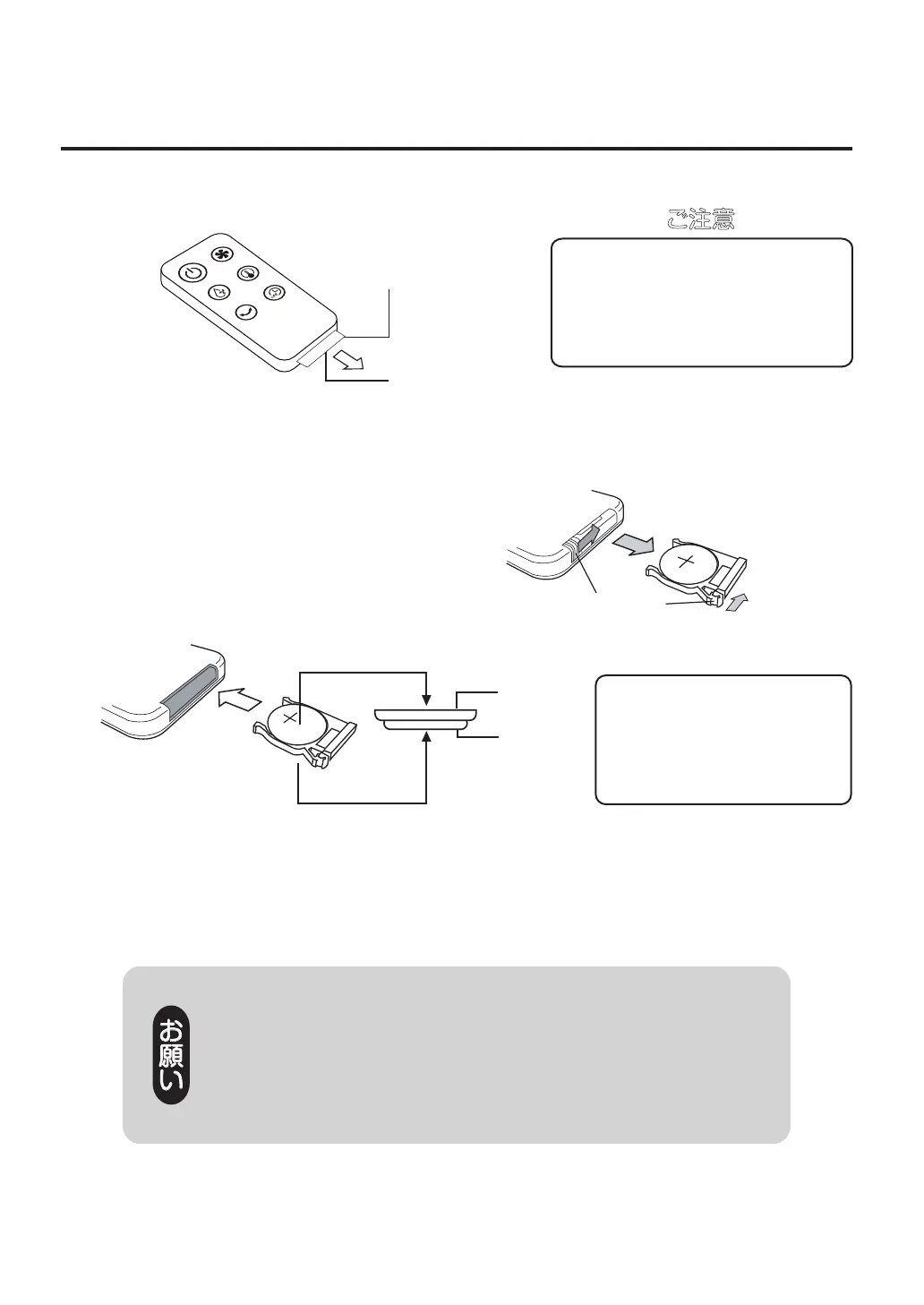 ご注意

お願い