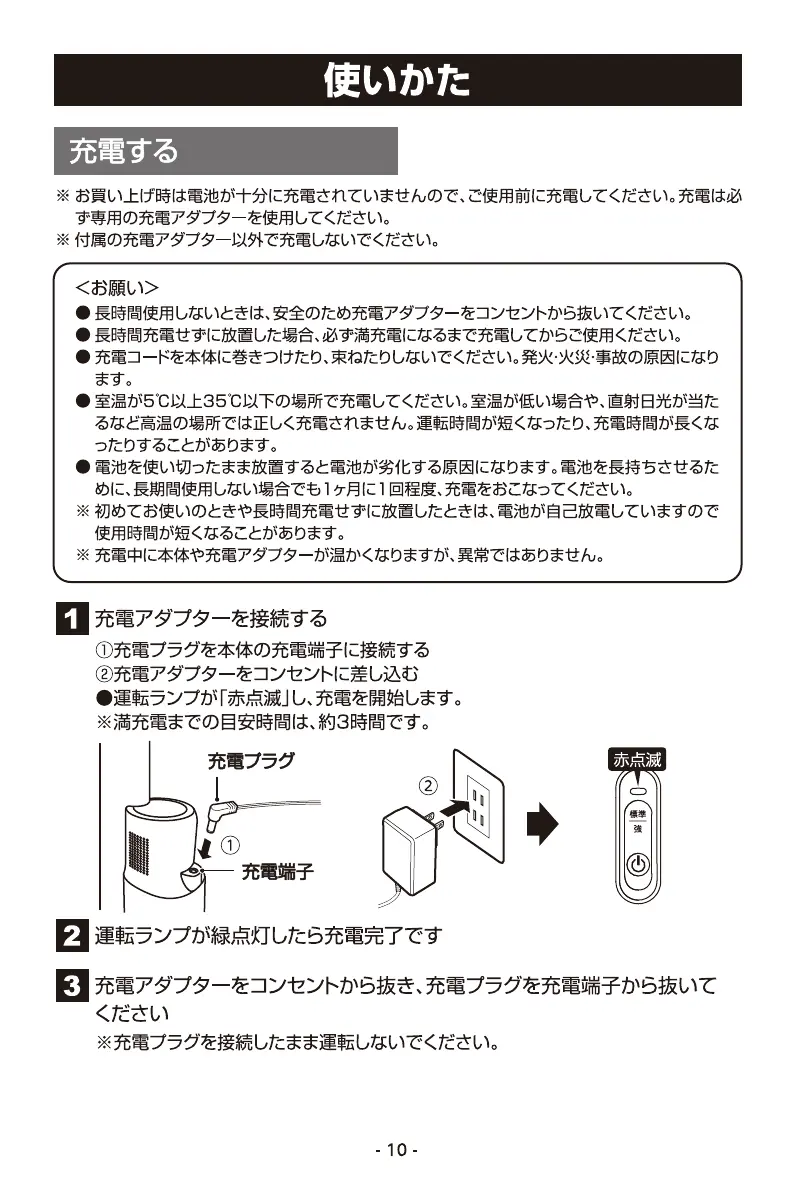 使いかた

充電する

※ お買い上げ時は電池が十分に充電されていませんので、ご使用前に充電してください。充電は必ず専用の充電アダプターを使用してください。
※ 付属の充電アダプター以外で充電しないでください。

<お願い>
● 長時間使用しないときは、安全のため充電アダプターをコンセントから抜いてください。
● 長時間充電せずに放置した場合、必ず満充電になるまで充電してからご使用ください。
● 充電コードを本体に巻きつけたり、束ねたりしないでください。発火・火災・事故の原因になります。
● 室温が5℃以上35℃以下の場所で充電してください。室温が低い場合や、直射日光が当たるなど高温の場所では正しく充電されません。運転時間が短くなったり、充電時間が長くなったりすることがあります。
● 電池を使い切ったまま放置すると電池が劣化する原因になります。電池を長持ちさせるために、長期間使用しない場合でも1ヶ月に1回程度、充電をおこなってください。
※ 初めてお使いのときや長時間充電せずに放置したときは、電池が自己放電していますので使用時間が短くなることがあります。
※ 充電中に本体や充電アダプターが温かくなりますが、異常ではありません。

1 充電アダプターを接続する
①充電プラグを本体の充電端子に接続する
②充電アダプターをコンセントに差し込む
●運転ランプが「赤点滅」し、充電を開始します。
※満充電までの目安時間は、約3時間です。

充電プラグ
①
充電端子
②
赤点滅
標準
強

2 運転ランプが緑点灯したら充電完了です

3 充電アダプターをコンセントから抜き、充電プラグを充電端子から抜いてください
※充電プラグを接続したまま運転しないでください。

- 10 -