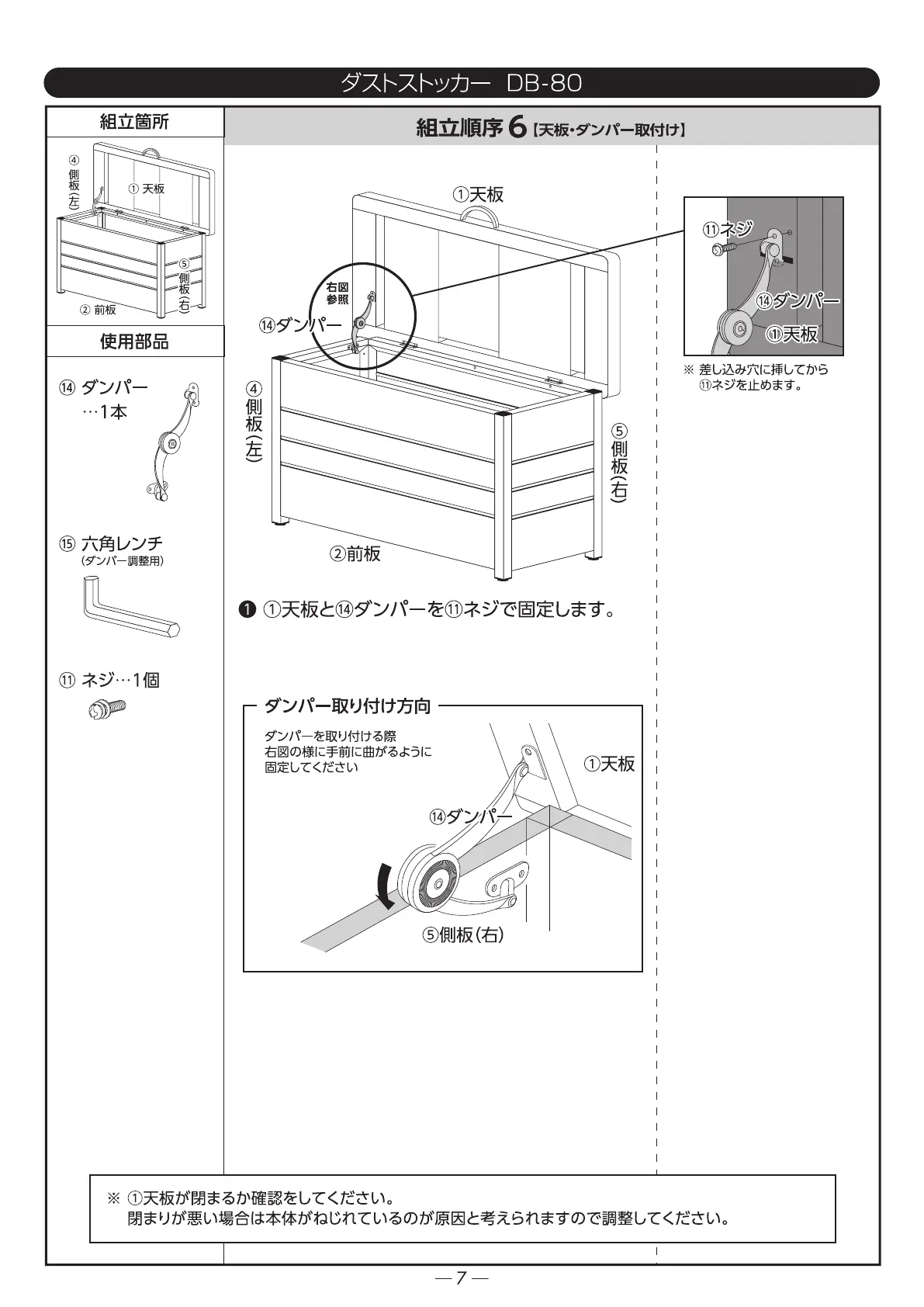 ダストストッカー DB-80

組立箇所

④側板(左)
① 天板
⑤側板(右)
② 前板

使用部品

⑭ ダンパー
…1本

⑮ 六角レンチ
(ダンパー調整用)

⑪ ネジ…1個

組立順序 6【天板・ダンパー取付け】

①天板
右図参照
⑭ダンパー
④側板(左)
⑤側板(右)
②前板

⑪ネジ
⑭ダンパー
①天板

※ 差し込み穴に挿してから
⑪ネジを止めます。

❶ ①天板と⑭ダンパーを⑪ネジで固定します。

ダンパー取り付け方向

ダンパーを取り付ける際
右図の様に手前に曲がるように
固定してください

①天板
⑭ダンパー
⑤側板(右)

※ ①天板が閉まるか確認をしてください。
閉まりが悪い場合は本体がねじれているのが原因と考えられますので調整してください。

— 7 —