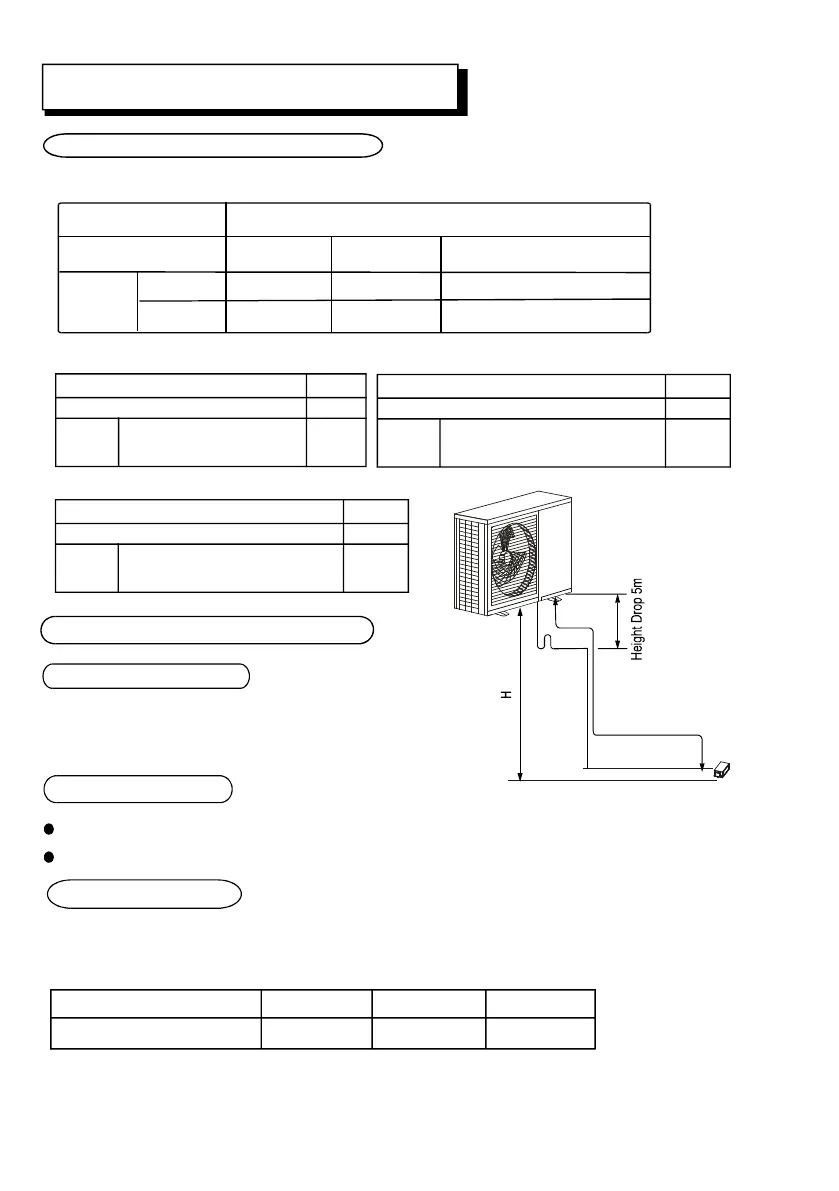 Height Drop 5m

H