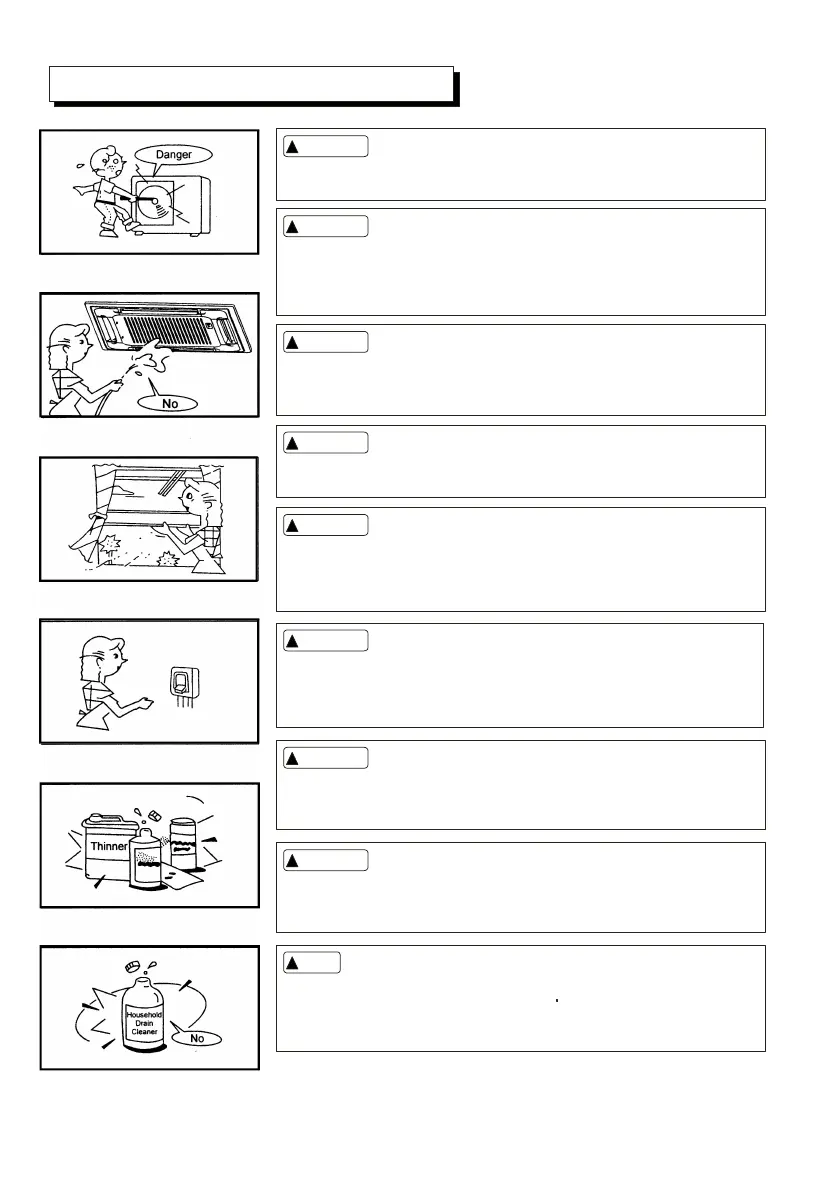 Danger

No

Thinner

Household Drain Cleaner

No