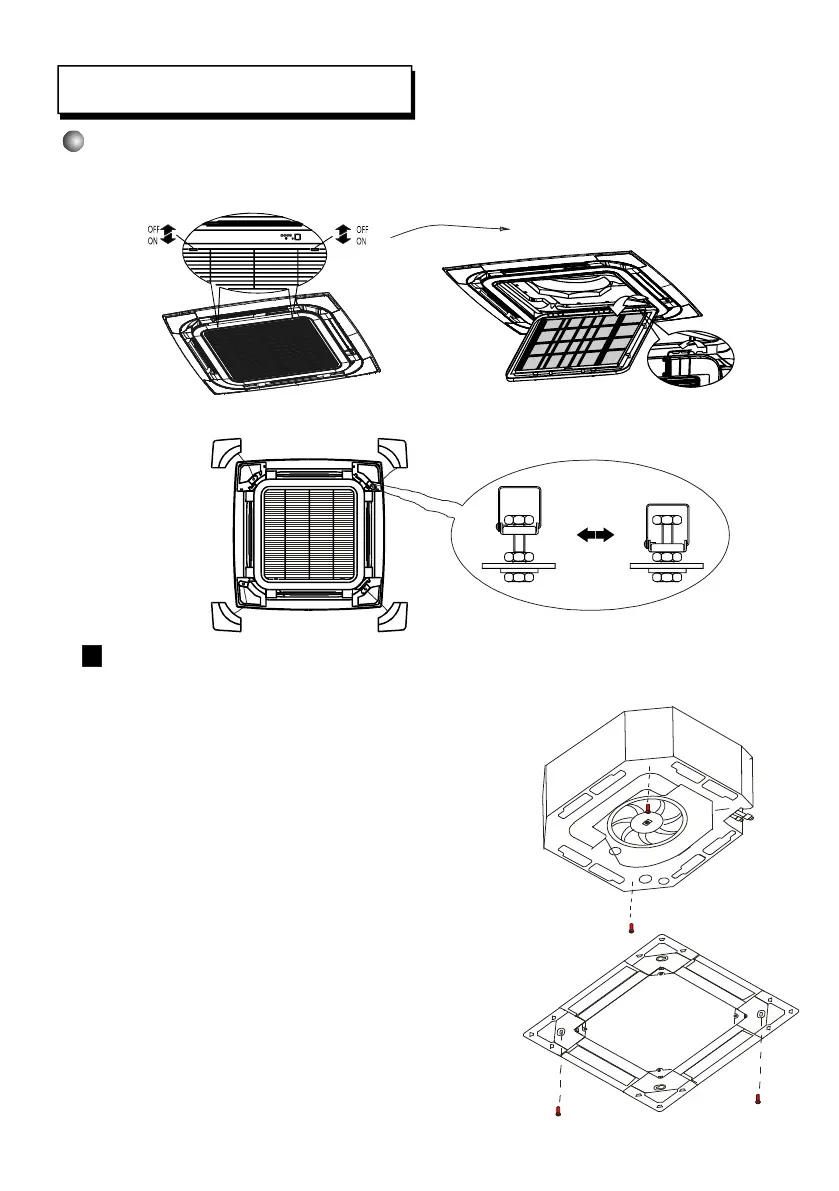 OFF
ON

OFF
ON