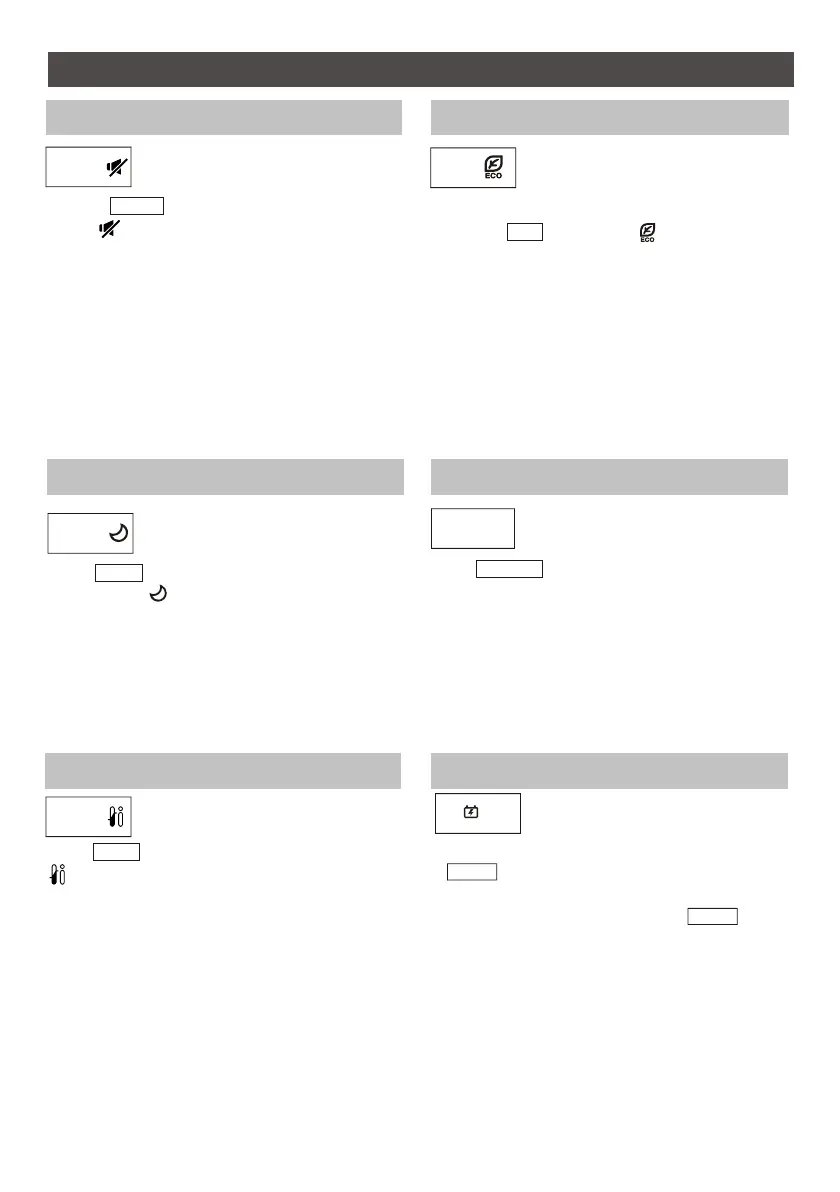 ECO

ECO