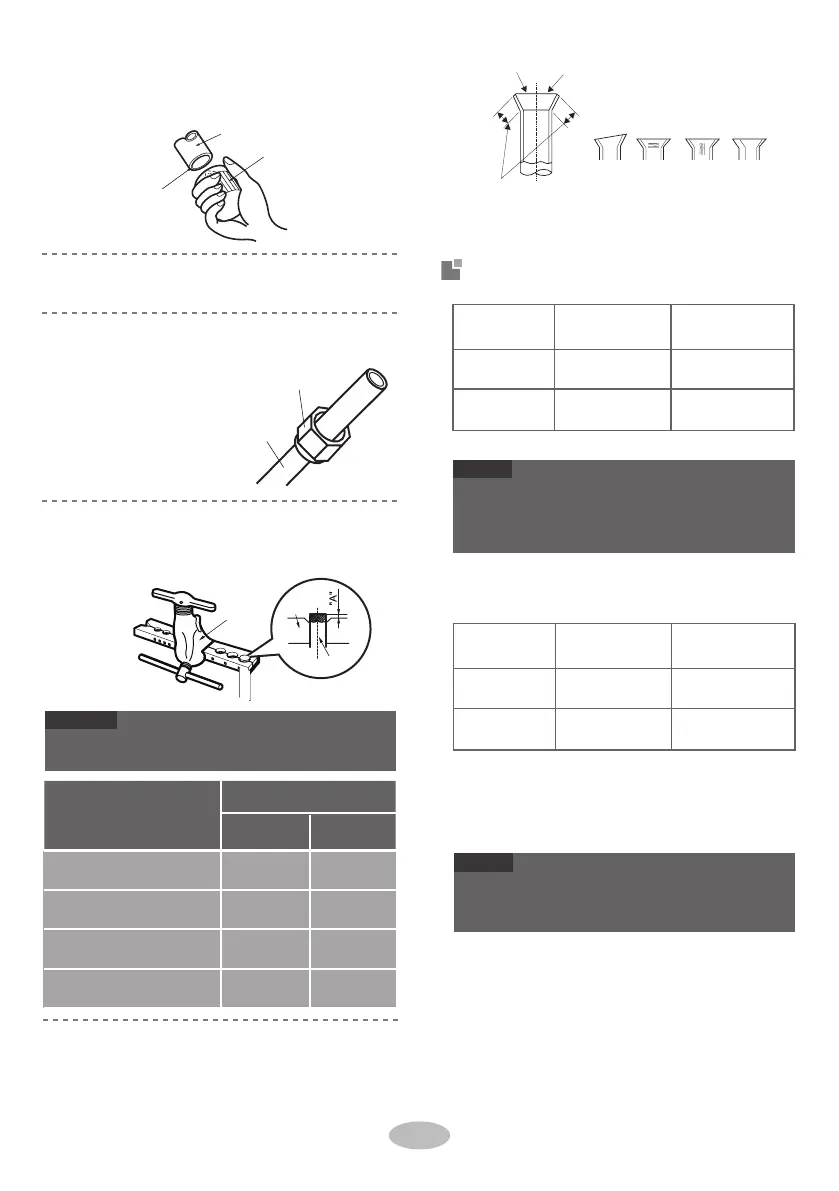 "A"