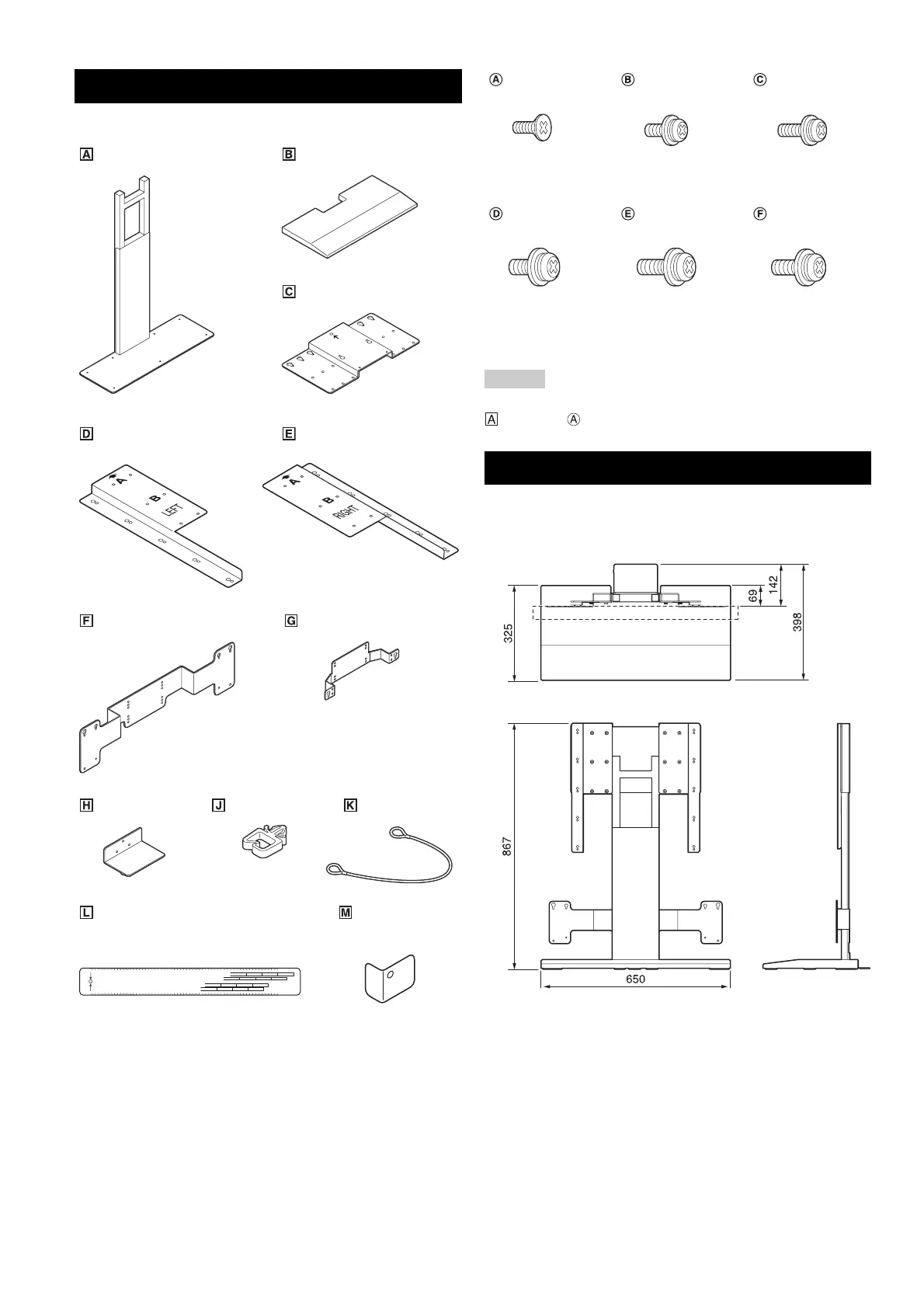 A

B

C

D

A

B

LEFT

E

A

B

RIGHT

F

G

H

J

K

L

M

Ⓐ Ⓑ Ⓒ

Ⓓ Ⓔ Ⓕ

A Ⓐ

325

69

142

398

867

650