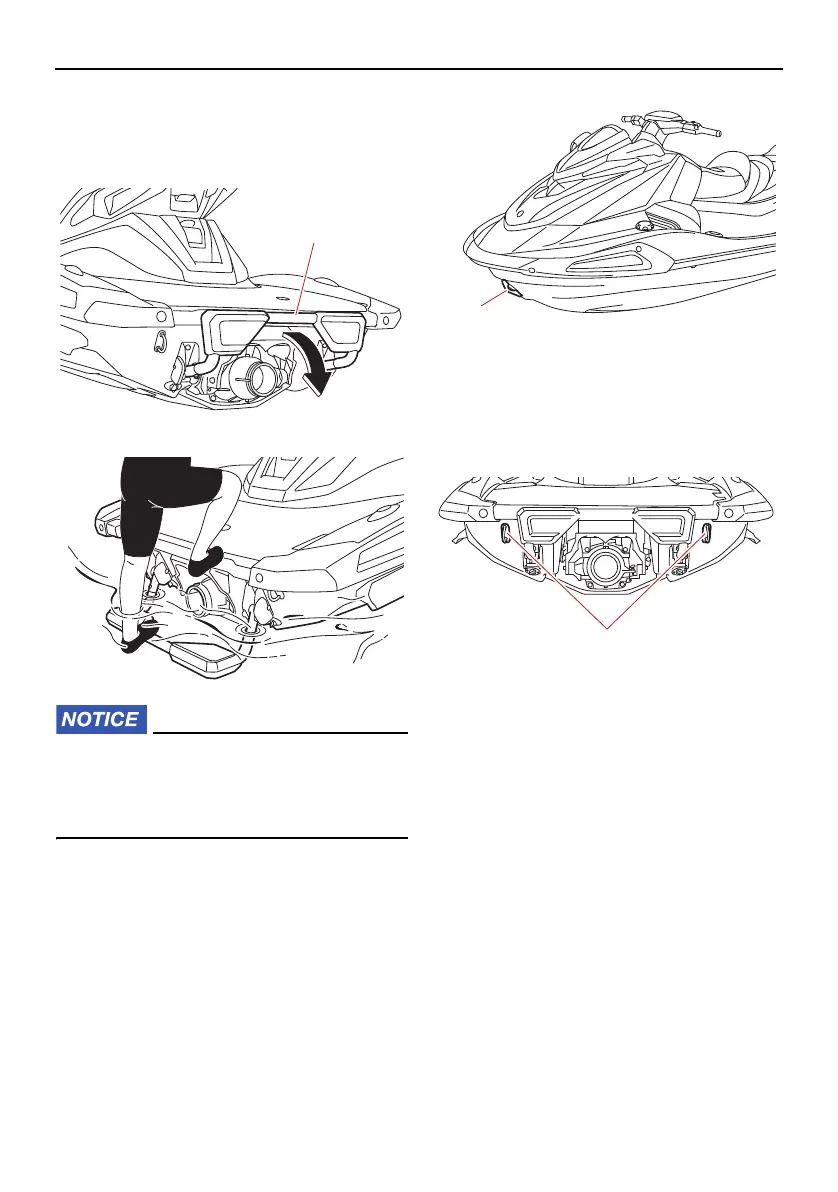 NOTICE