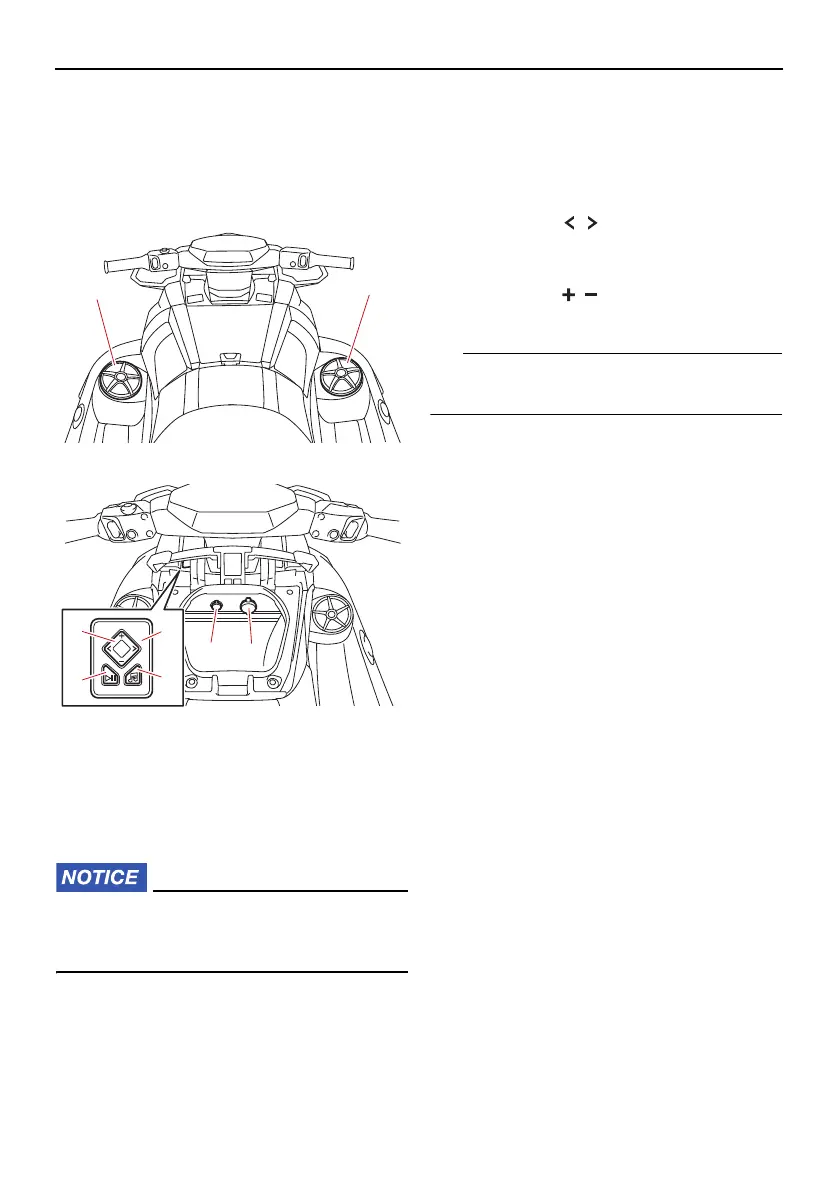 NOTICE

< >

+ −