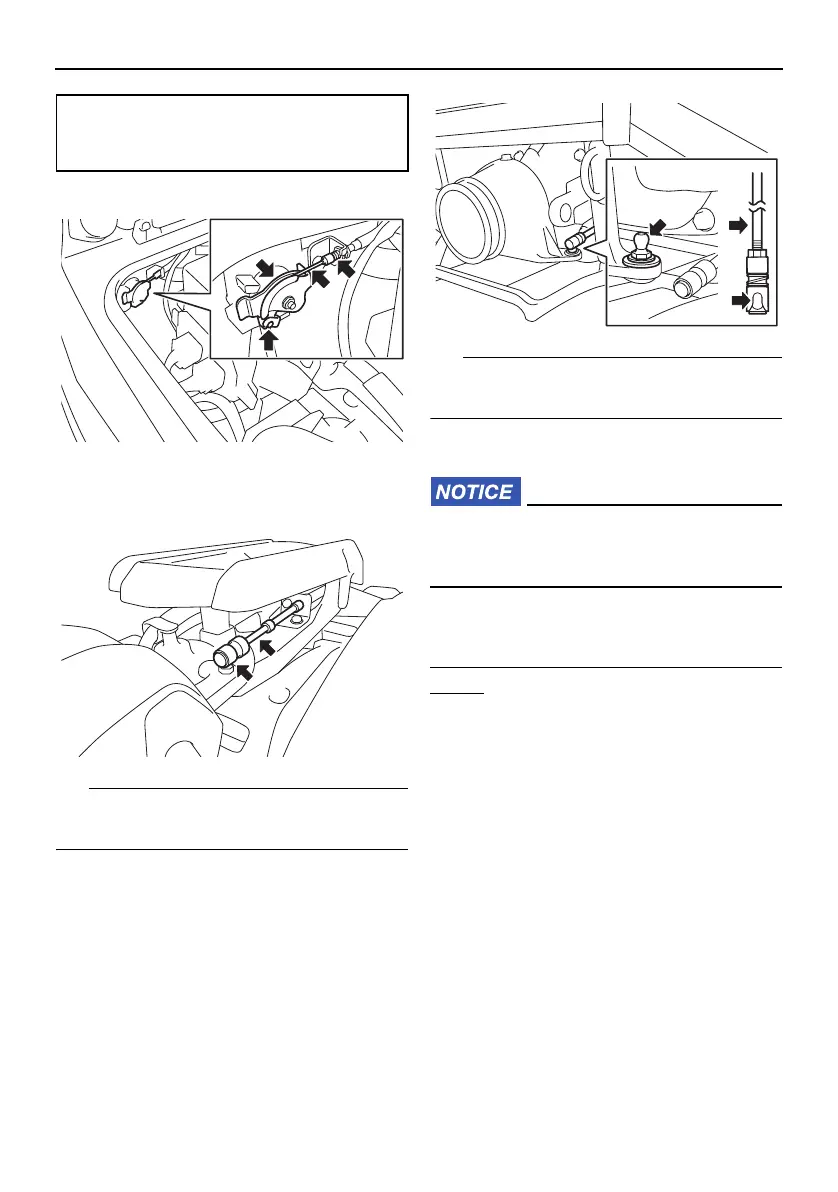 NOTICE