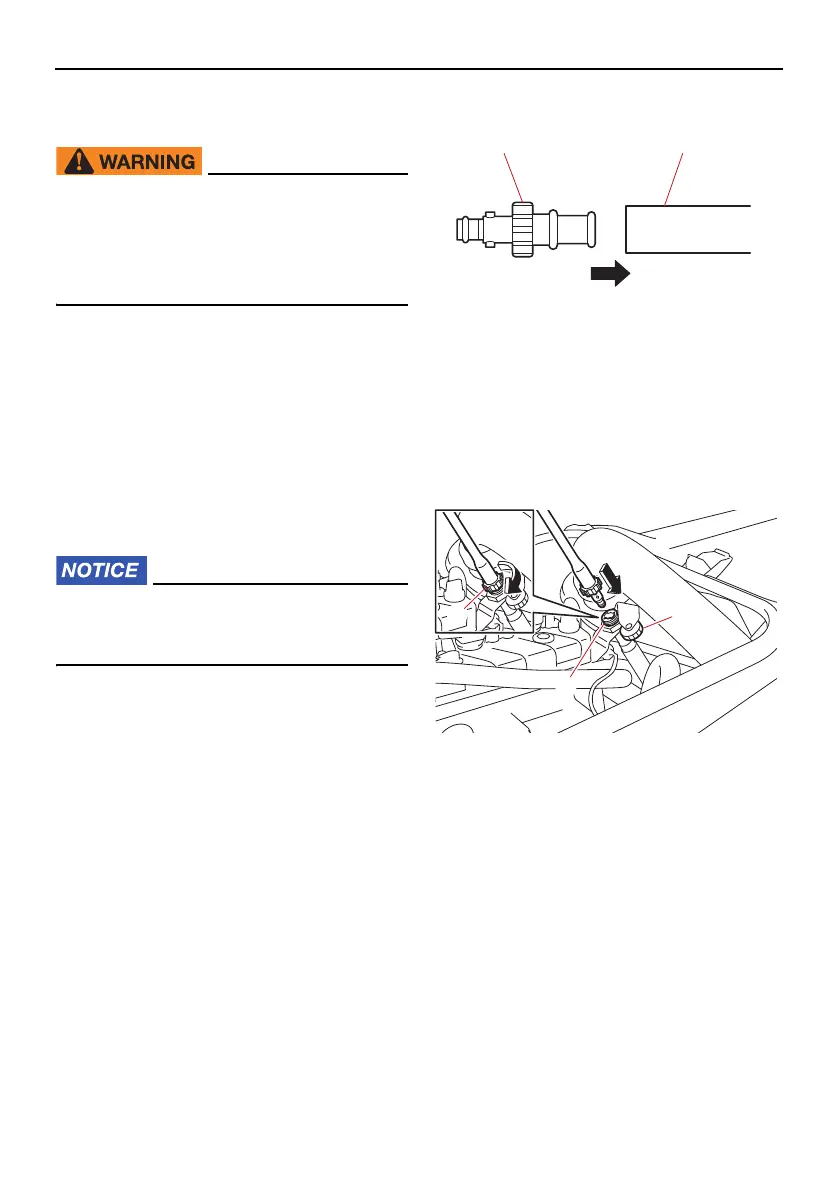 WARNING

NOTICE