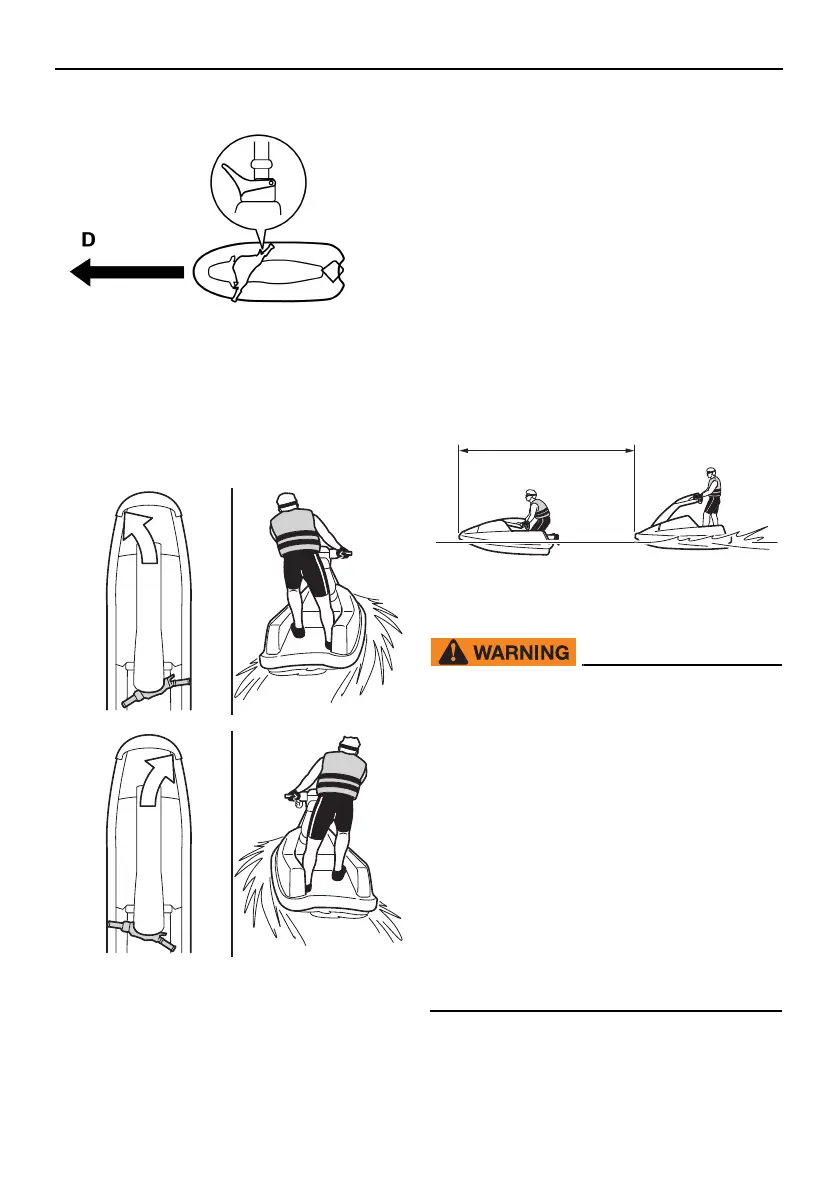 D

WARNING