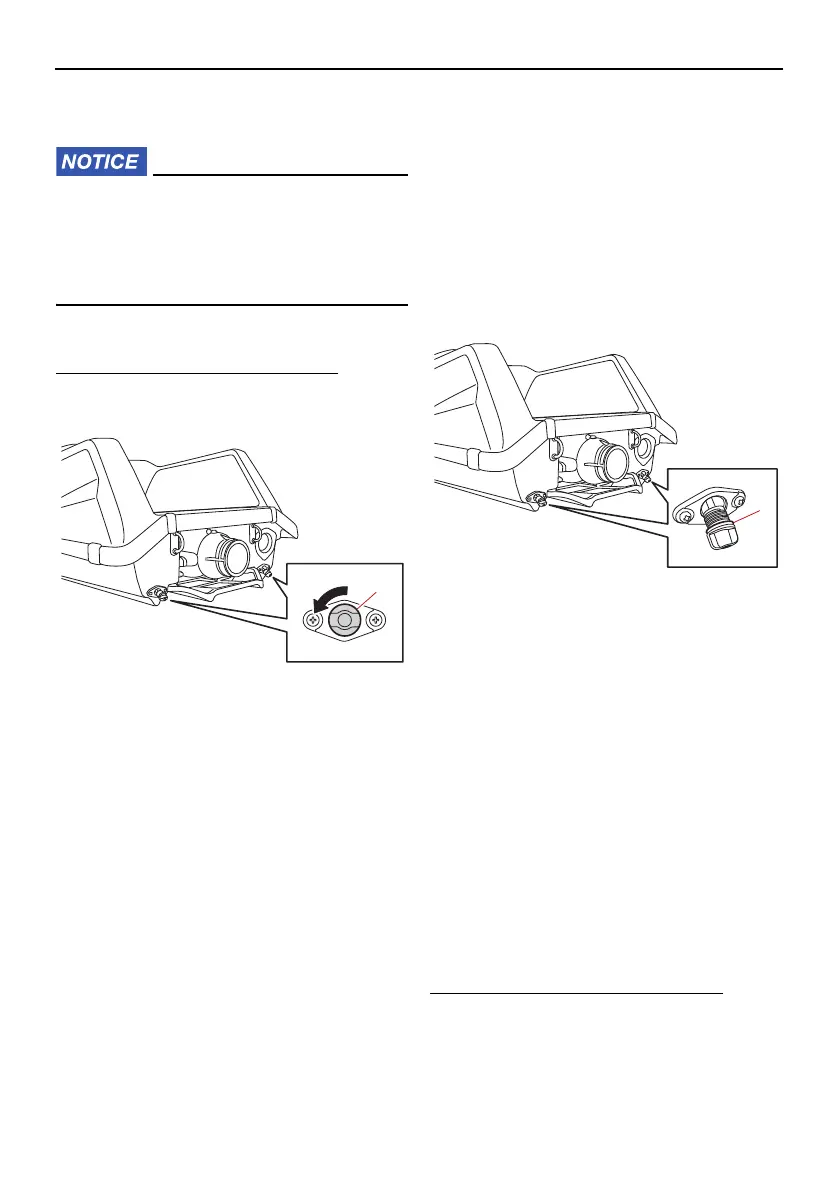 NOTICE