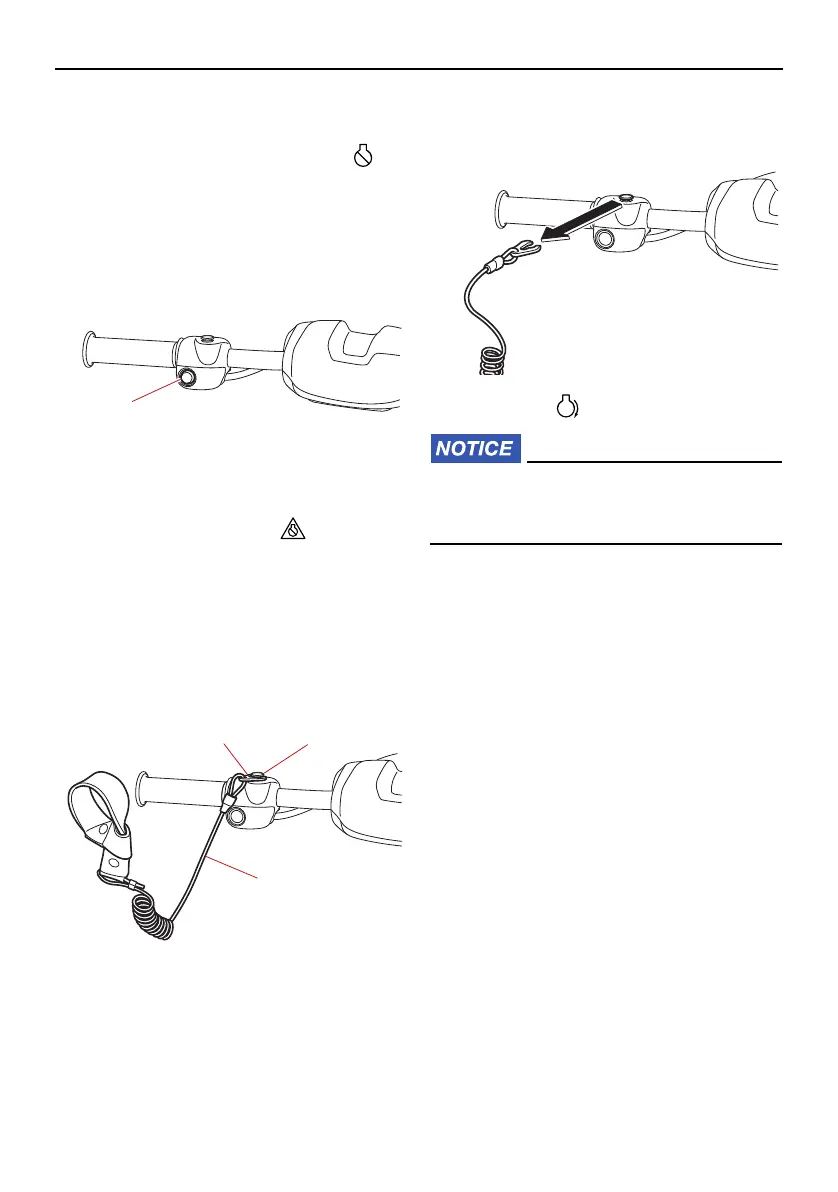 NOTICE