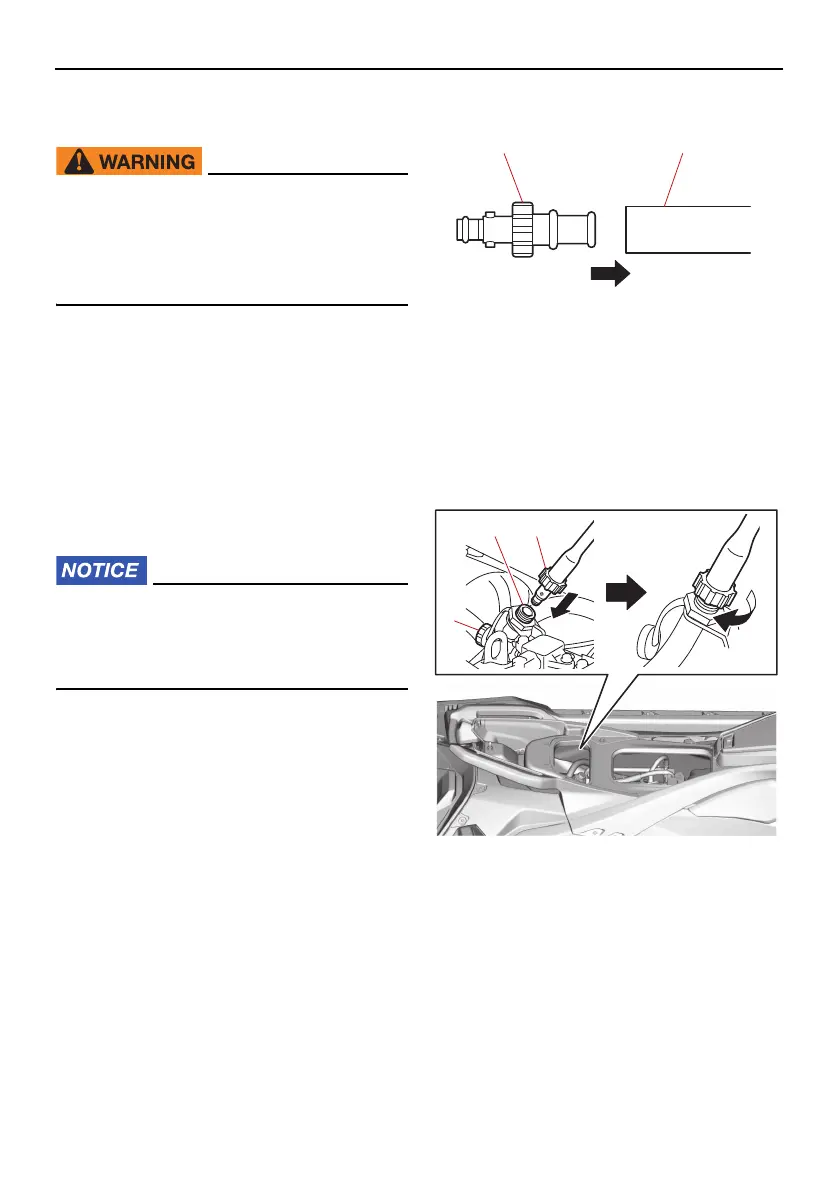 WARNING

NOTICE