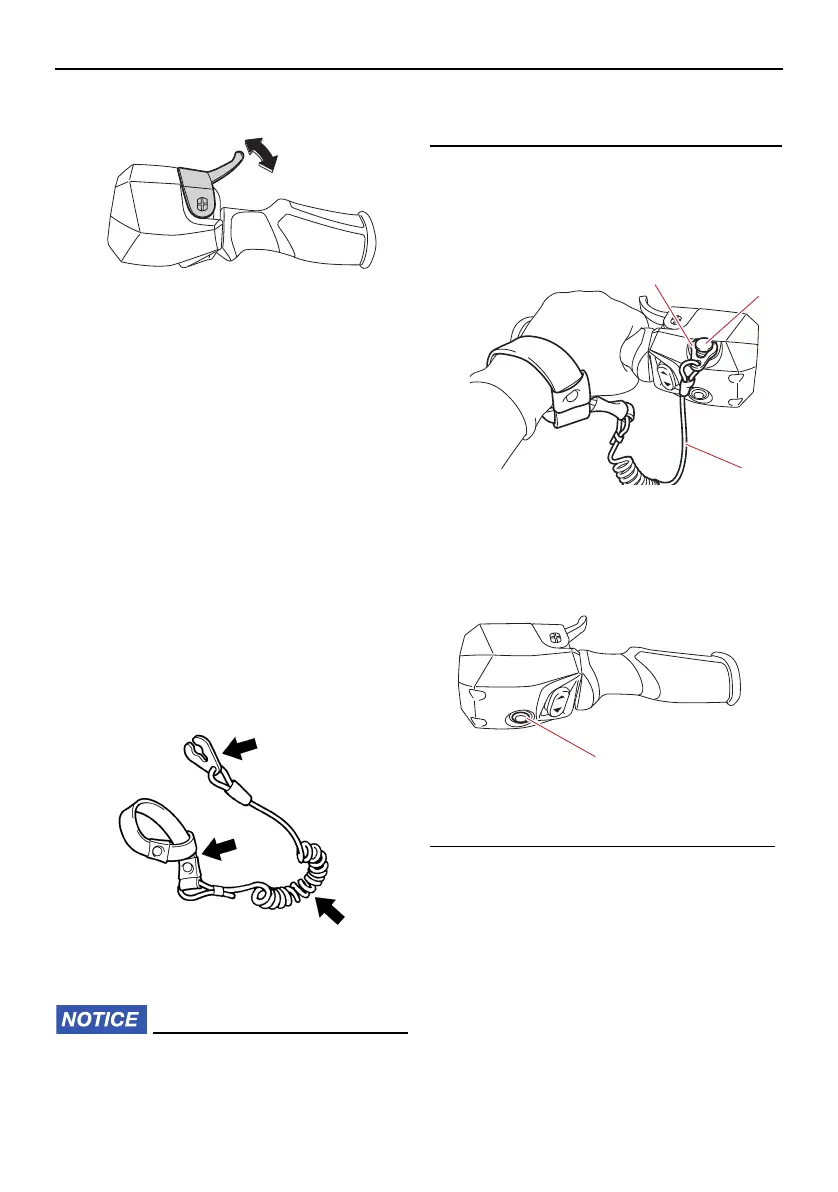 NOTICE