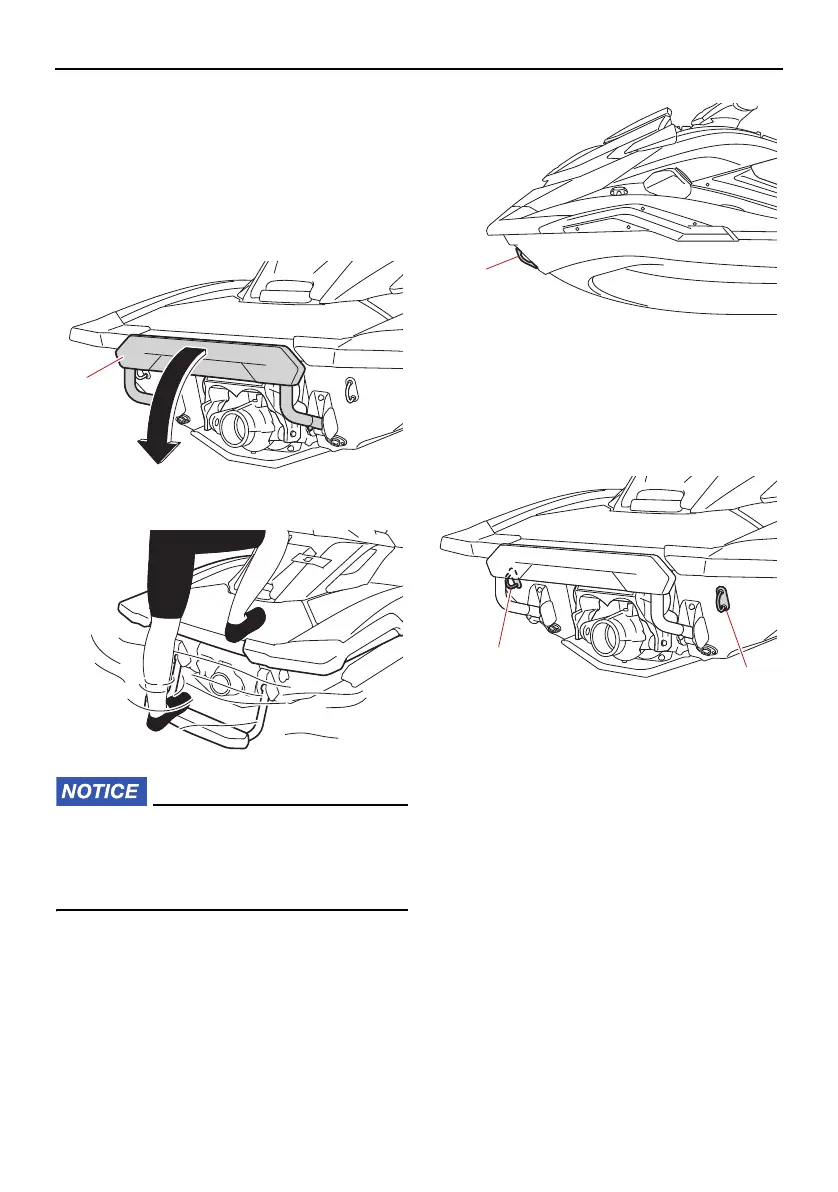 NOTICE