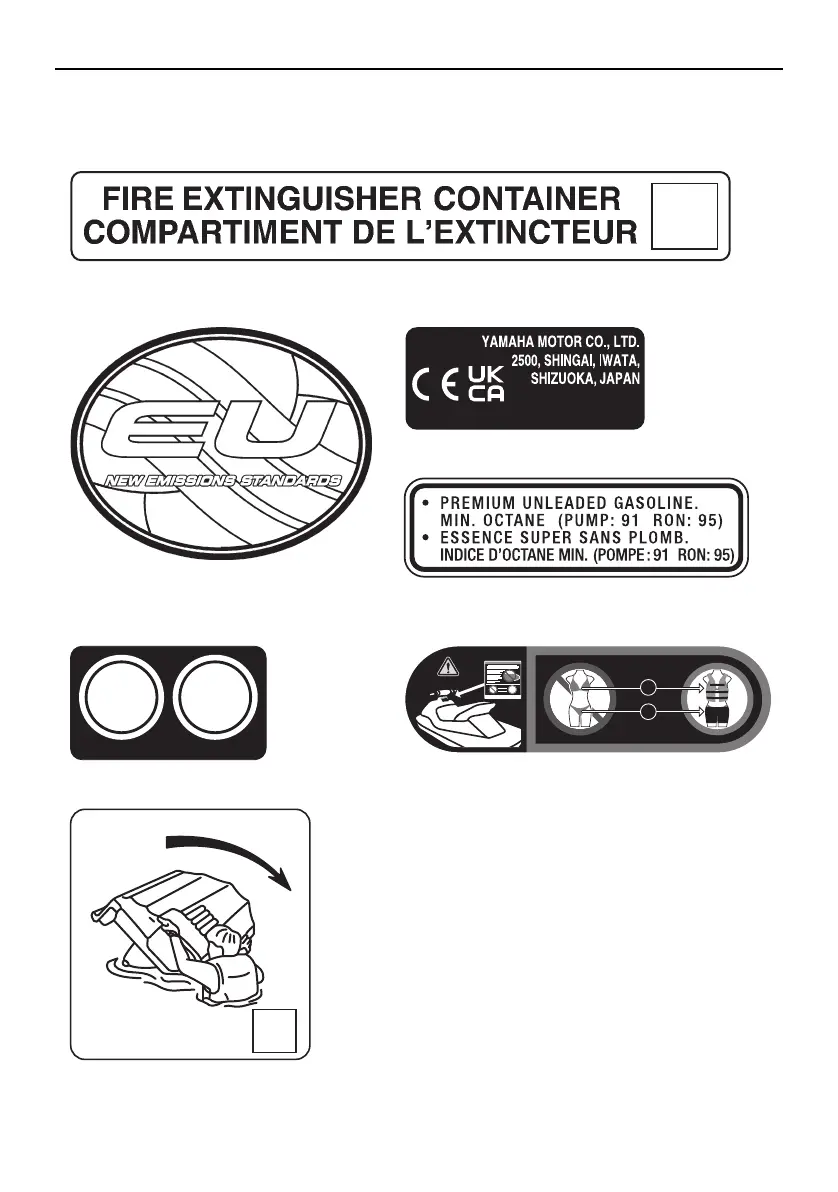 FIRE EXTINGUISHER CONTAINER
COMPARTIMENT DE L'EXTINCTEUR

EU
NEW EMISSIONS STANDARDS

YAMAHA MOTOR CO., LTD.
2500, SHINGAI, IWATA,
SHIZUOKA, JAPAN
CE UK CA

• PREMIUM UNLEADED GASOLINE. MIN. OCTANE (PUMP: 91 RON: 95)
• ESSENCE SUPER SANS PLOMB. INDICE D'OCTANE MIN. (POMPE: 91 RON: 95)