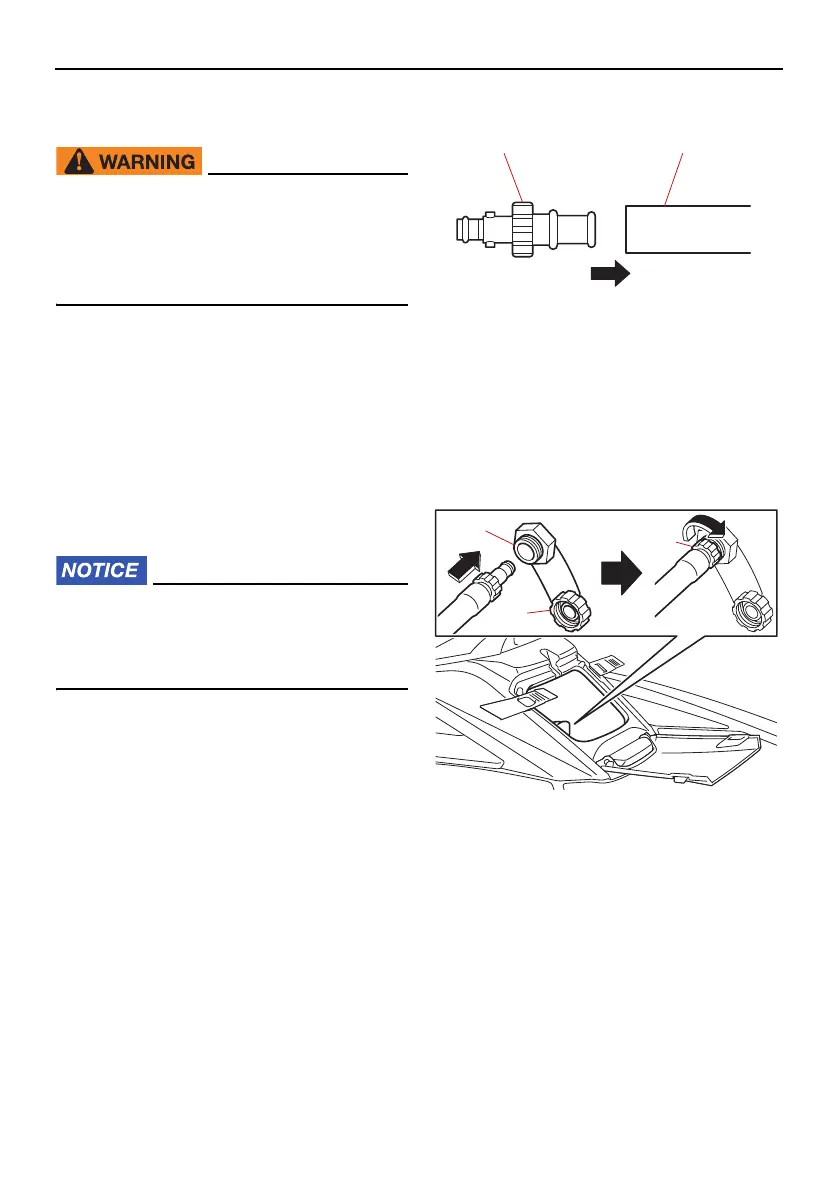 WARNING

NOTICE