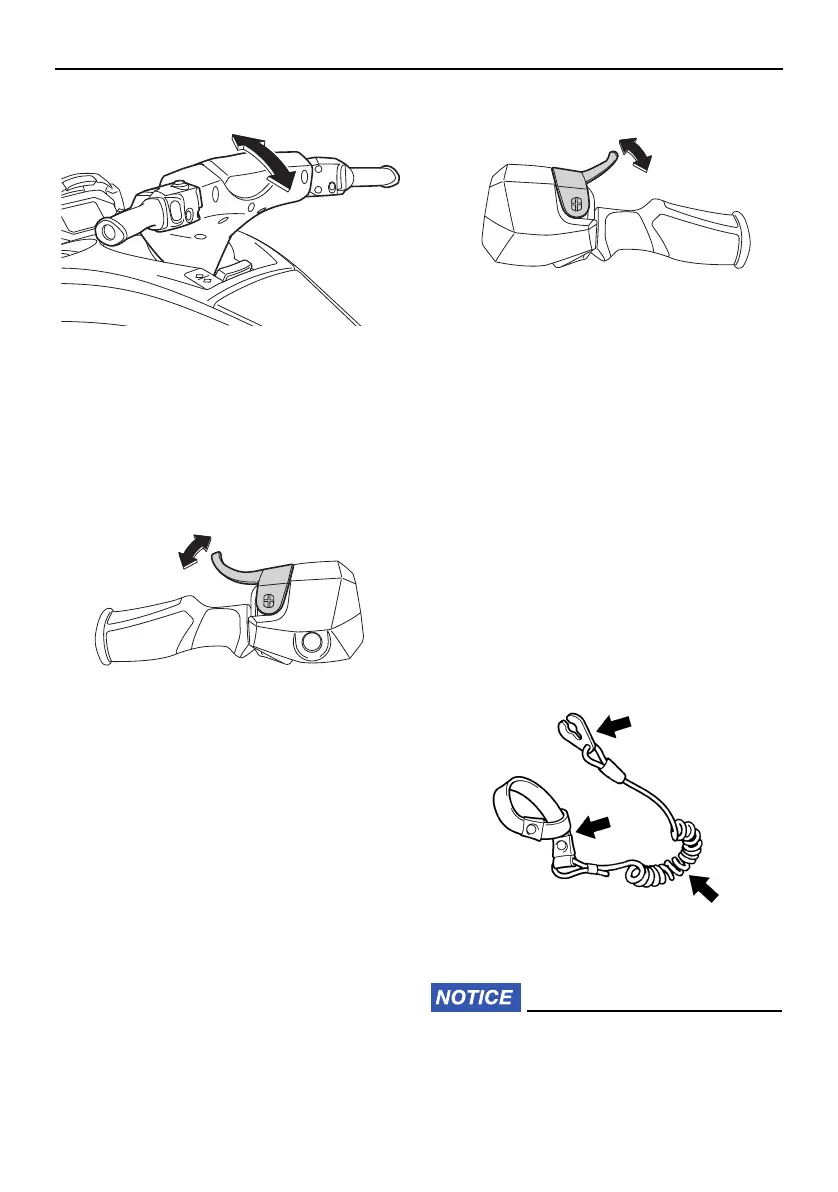 NOTICE