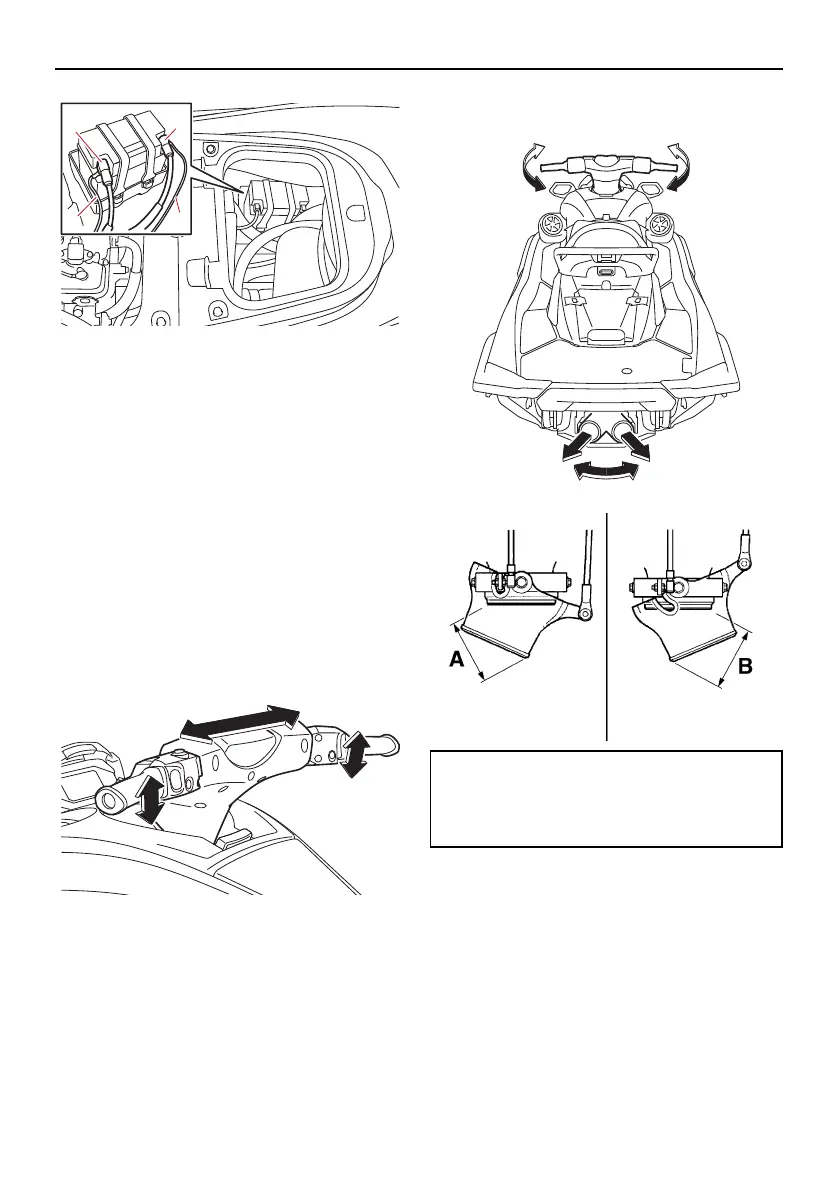 A

B