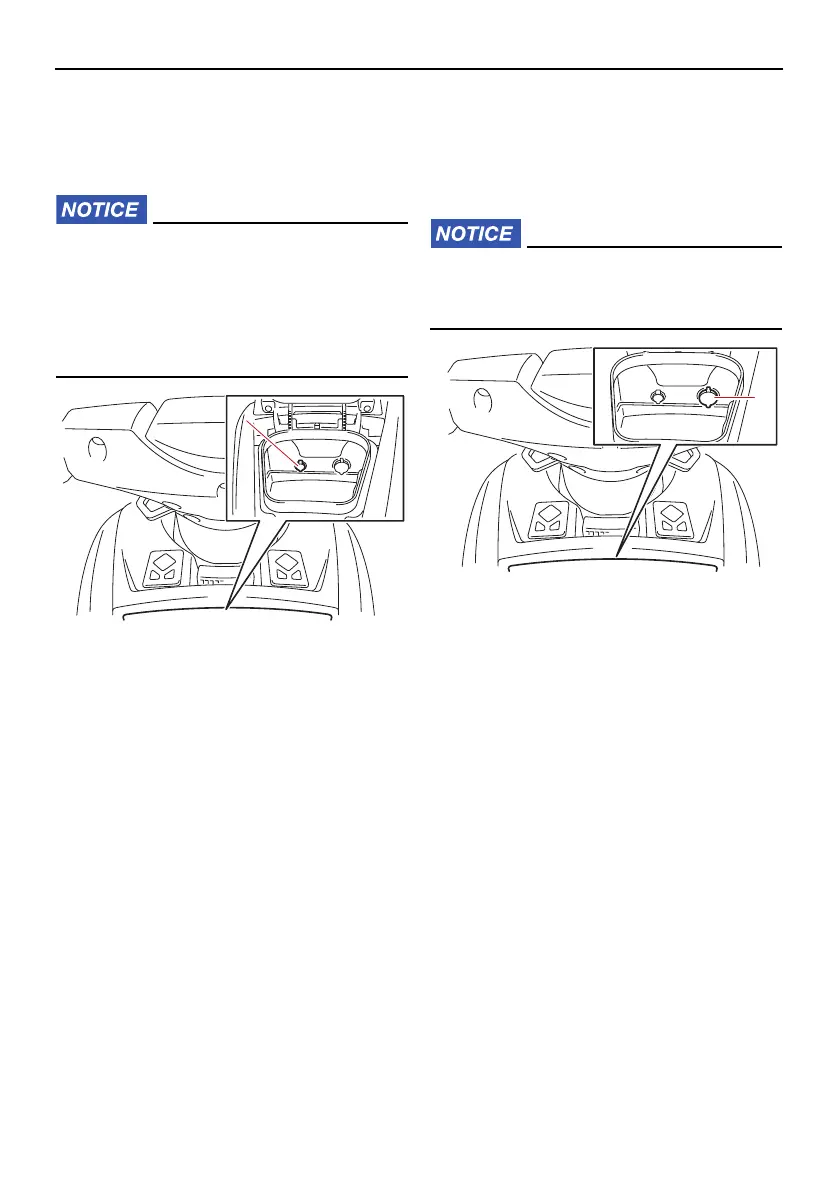 NOTICE

NOTICE