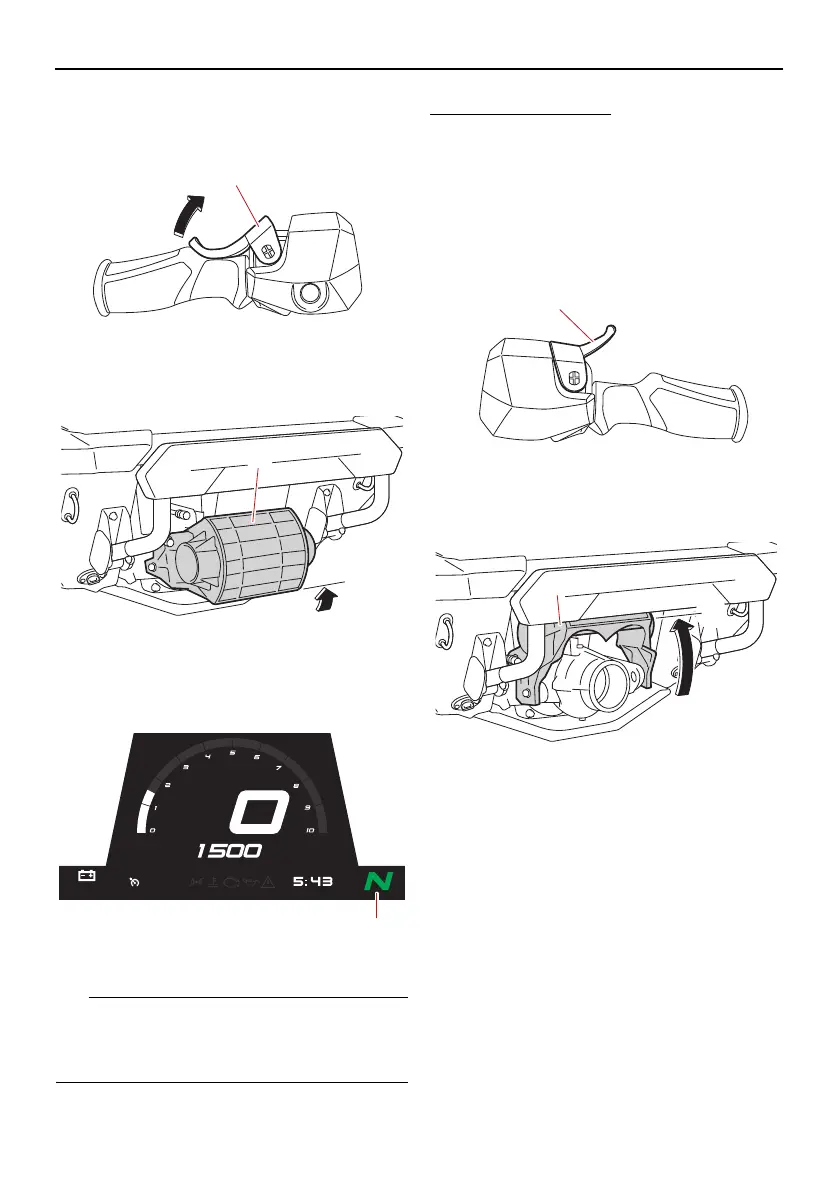 0
1
2
3
4
5
6
7
8
9
10
0
1500
5:43
N