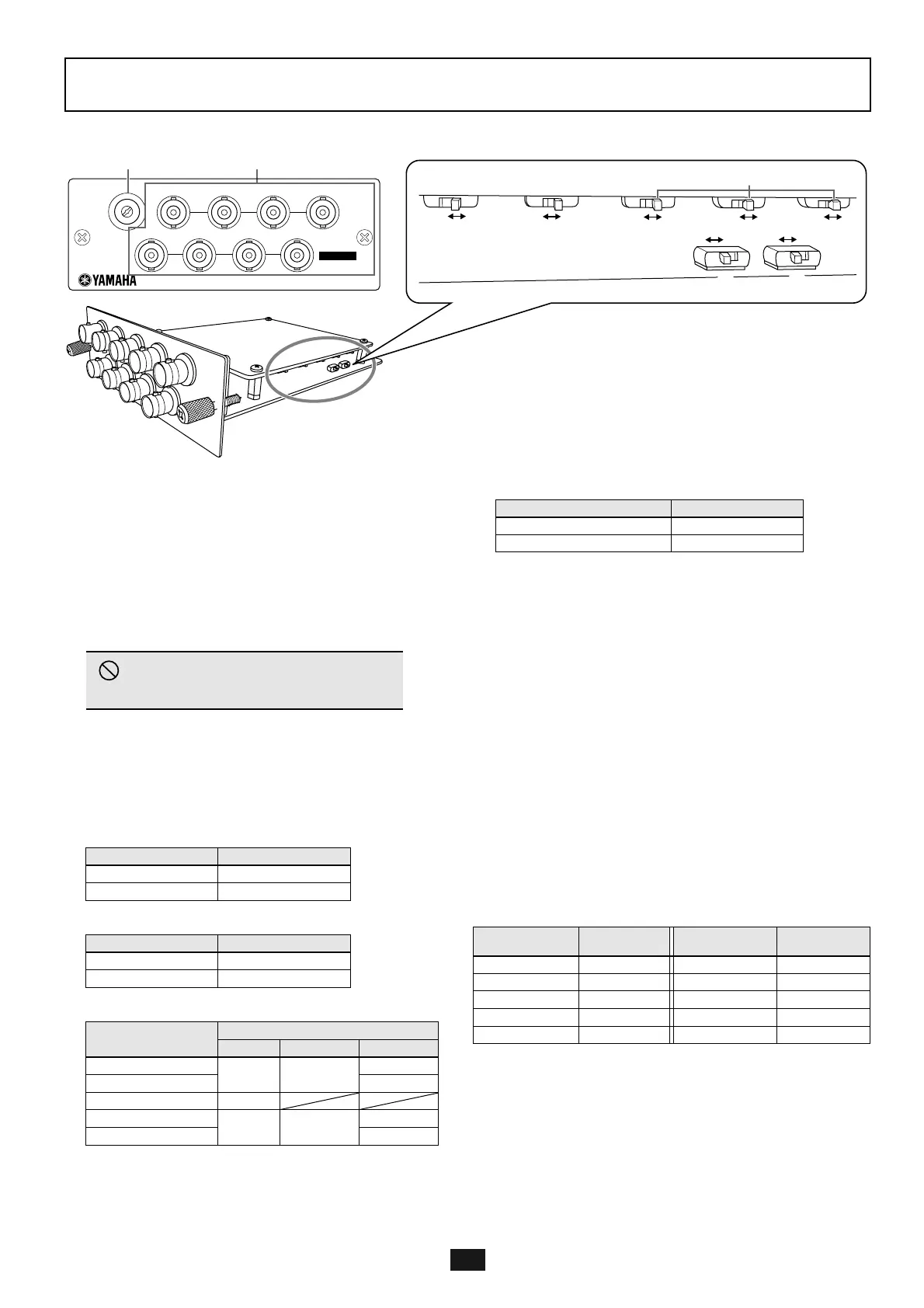 YAMAHA