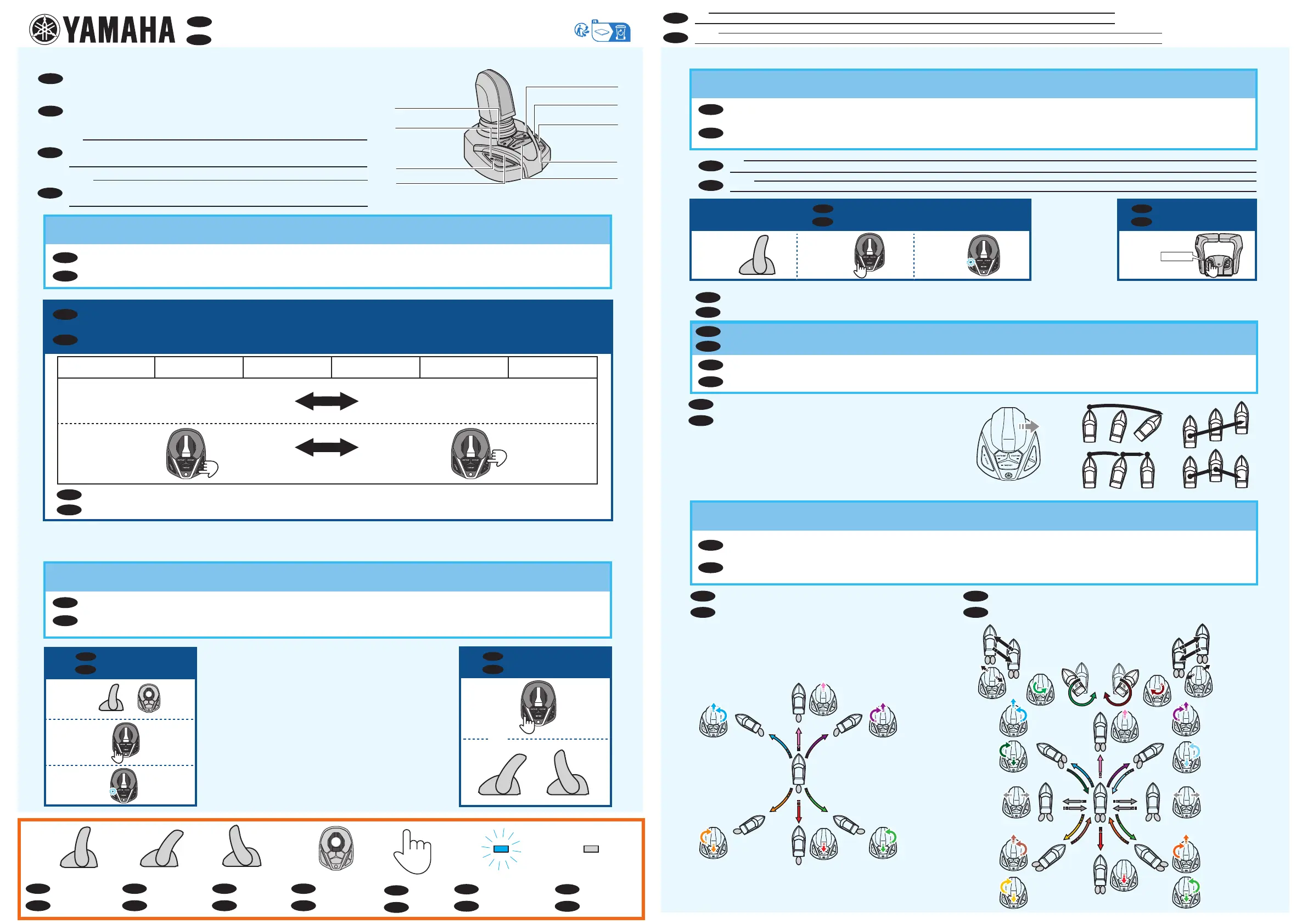 YAMAHA