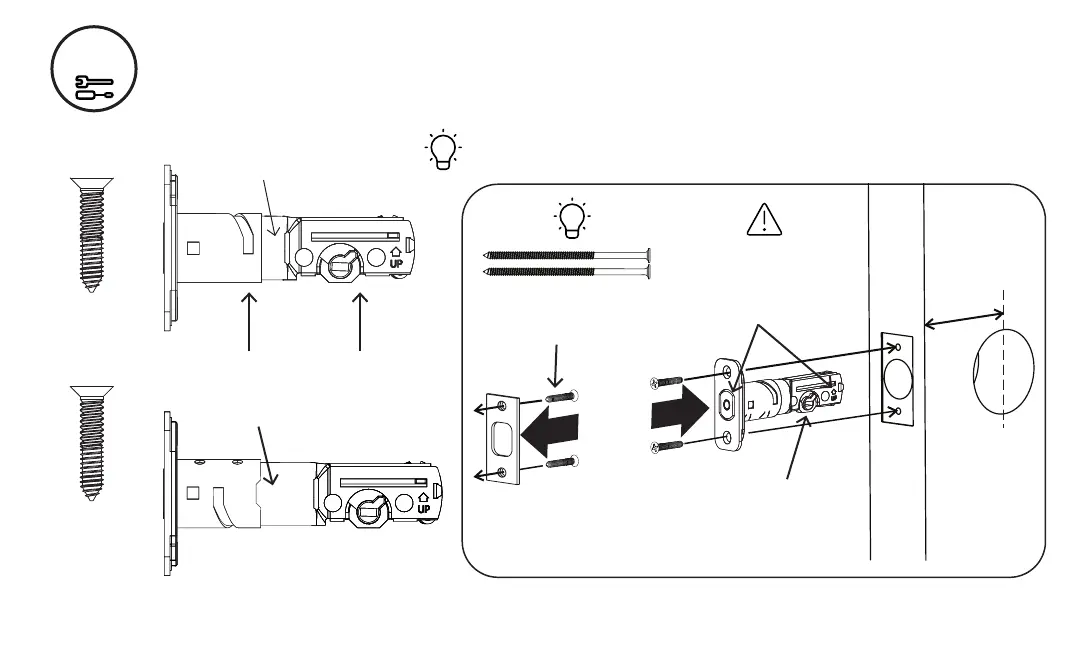 UP

UP