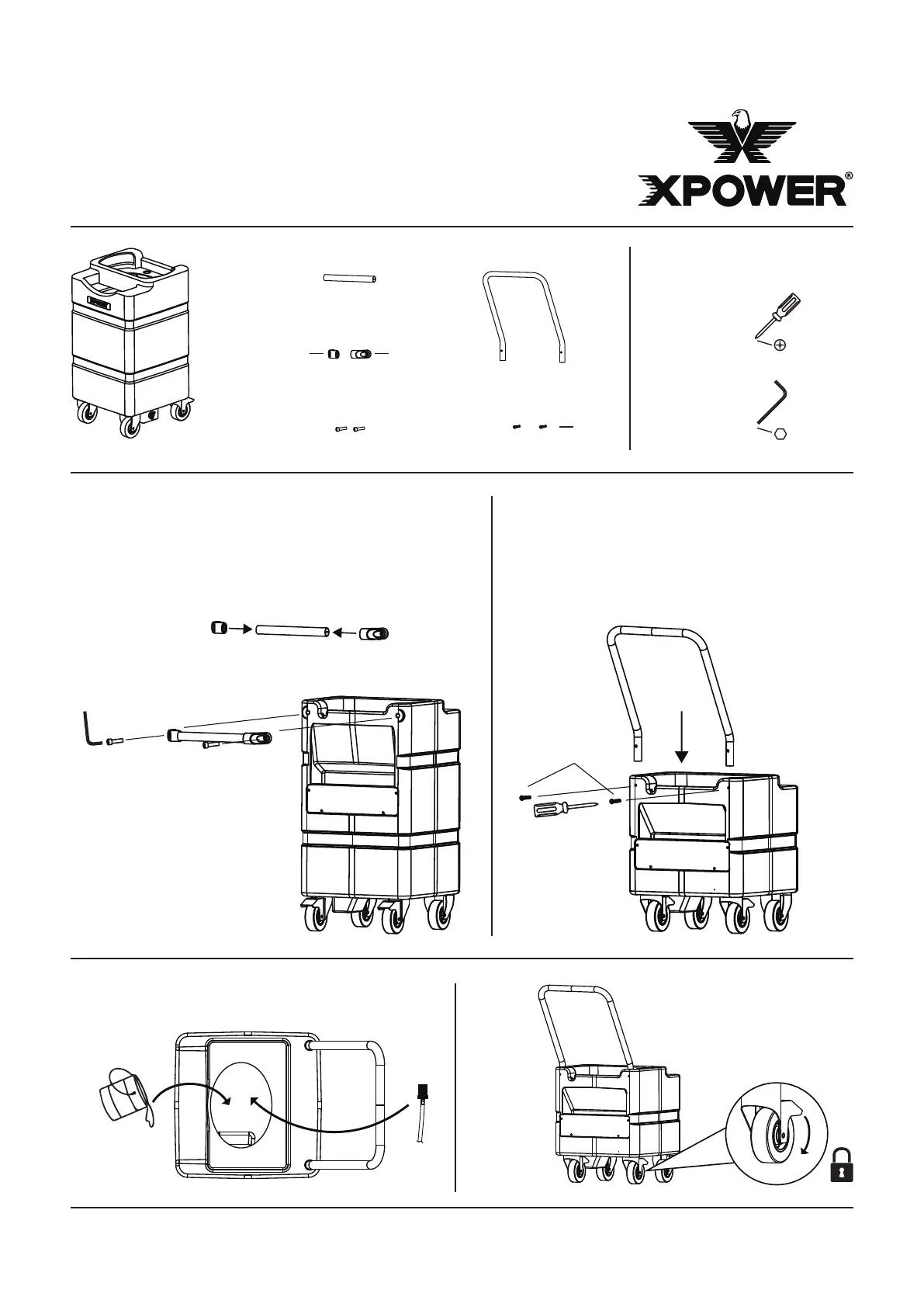 XPOWER®