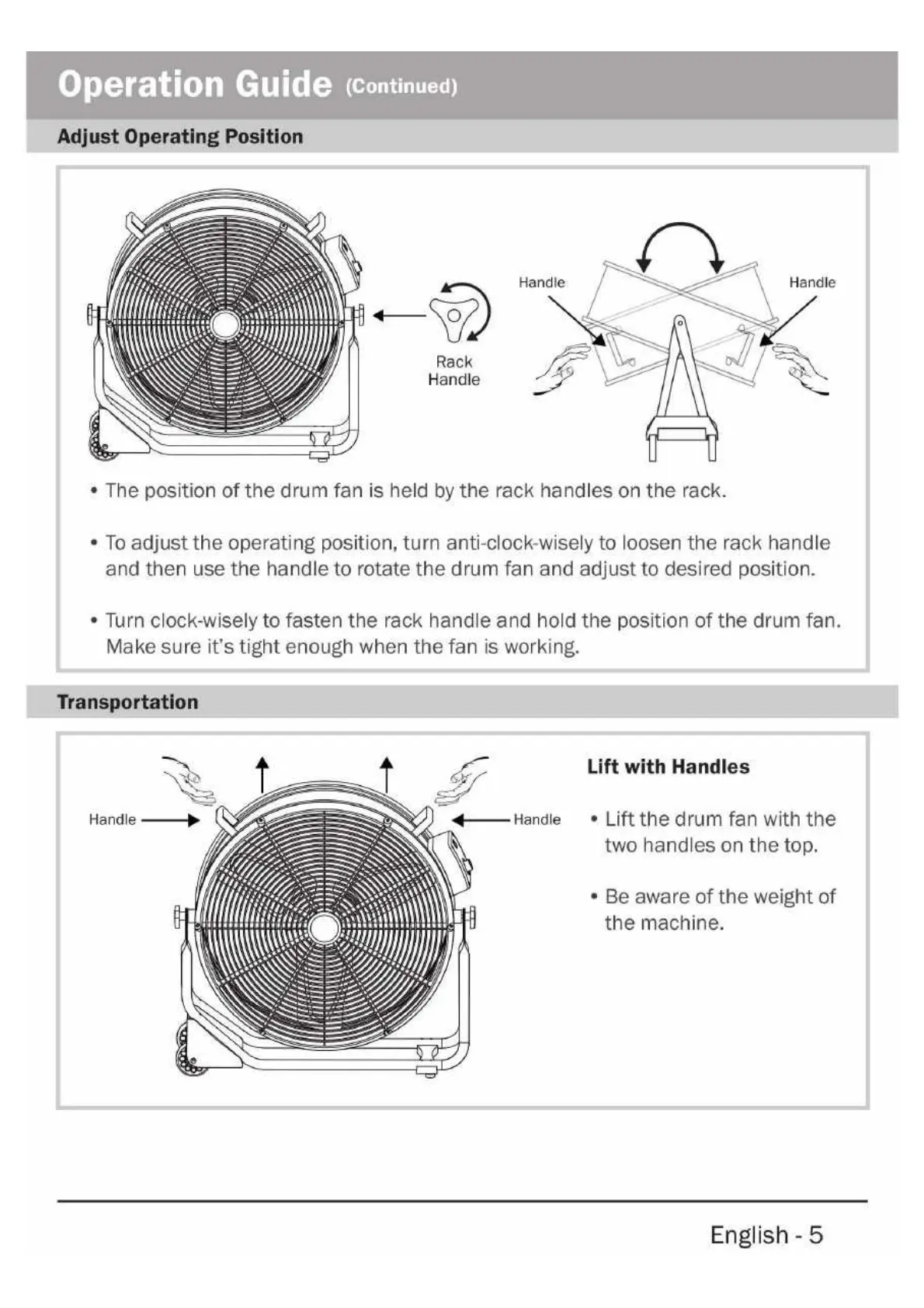 Operation Guide (Continued)

Adjust Operating Position

Rack Handle

Handle

Handle

• The position of the drum fan is held by the rack handles on the rack.

• To adjust the operating position, turn anti-clock-wisely to loosen the rack handle and then use the handle to rotate the drum fan and adjust to desired position.

• Turn clock-wisely to fasten the rack handle and hold the position of the drum fan. Make sure it's tight enough when the fan is working.

Transportation

Handle

Handle

Lift with Handles

• Lift the drum fan with the two handles on the top.

• Be aware of the weight of the machine.

English - 5