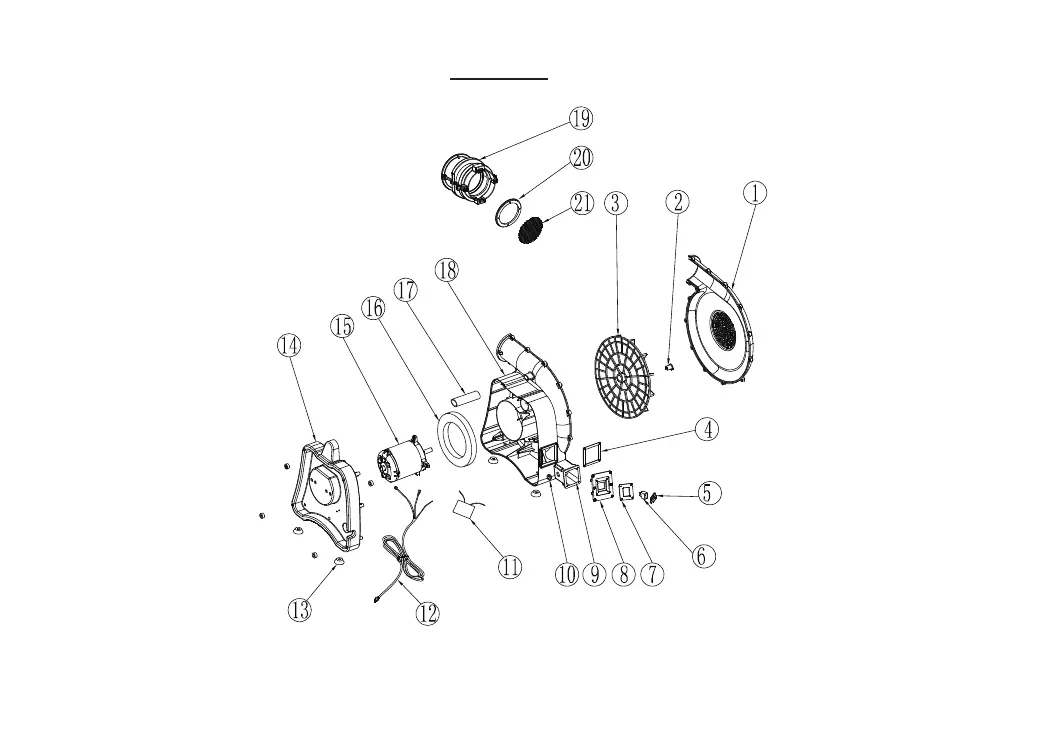 19
20
21
3
2
1
18
17
16
15
14
4
5
6
7
8
9
10
11
12
13