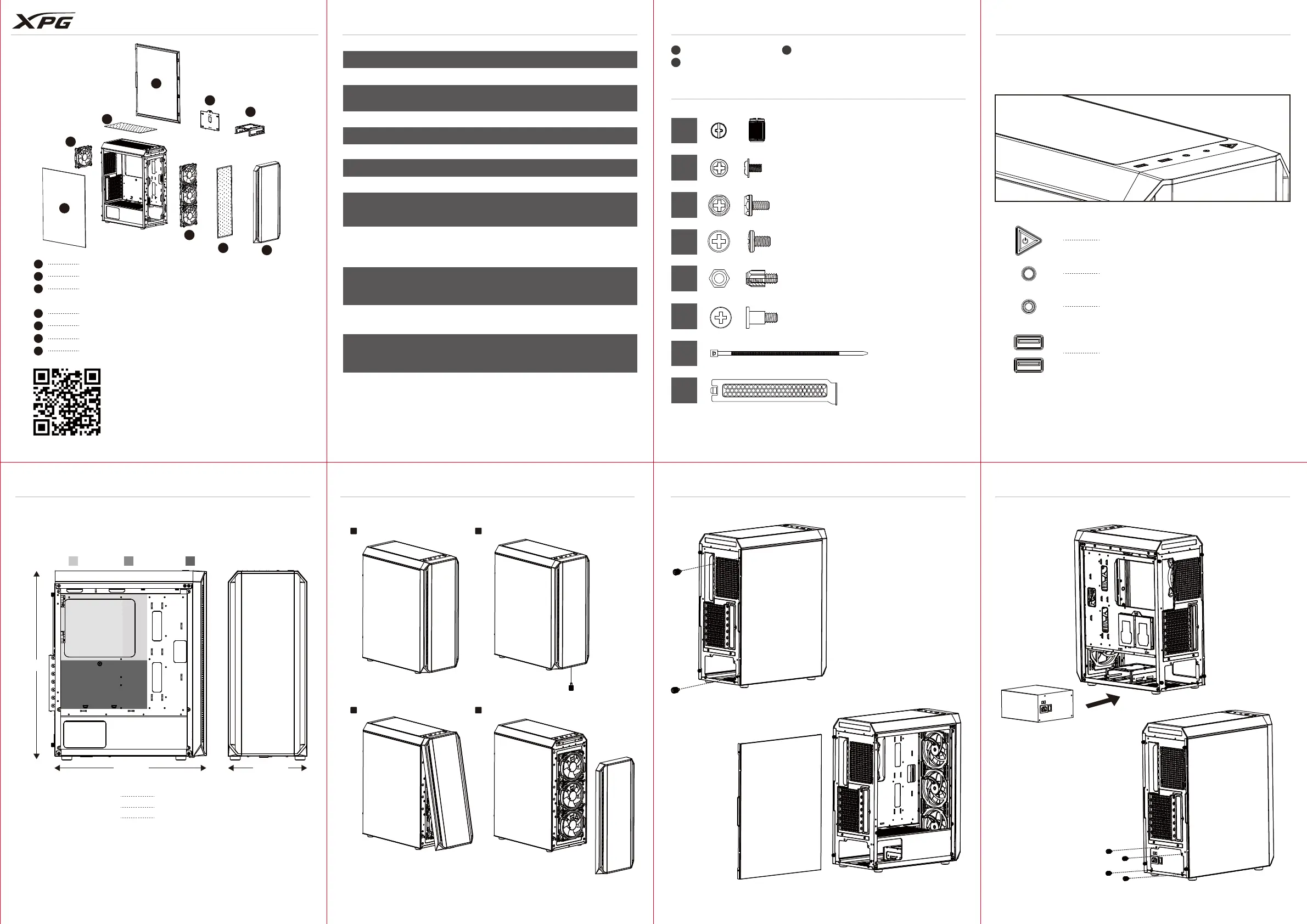 XPG