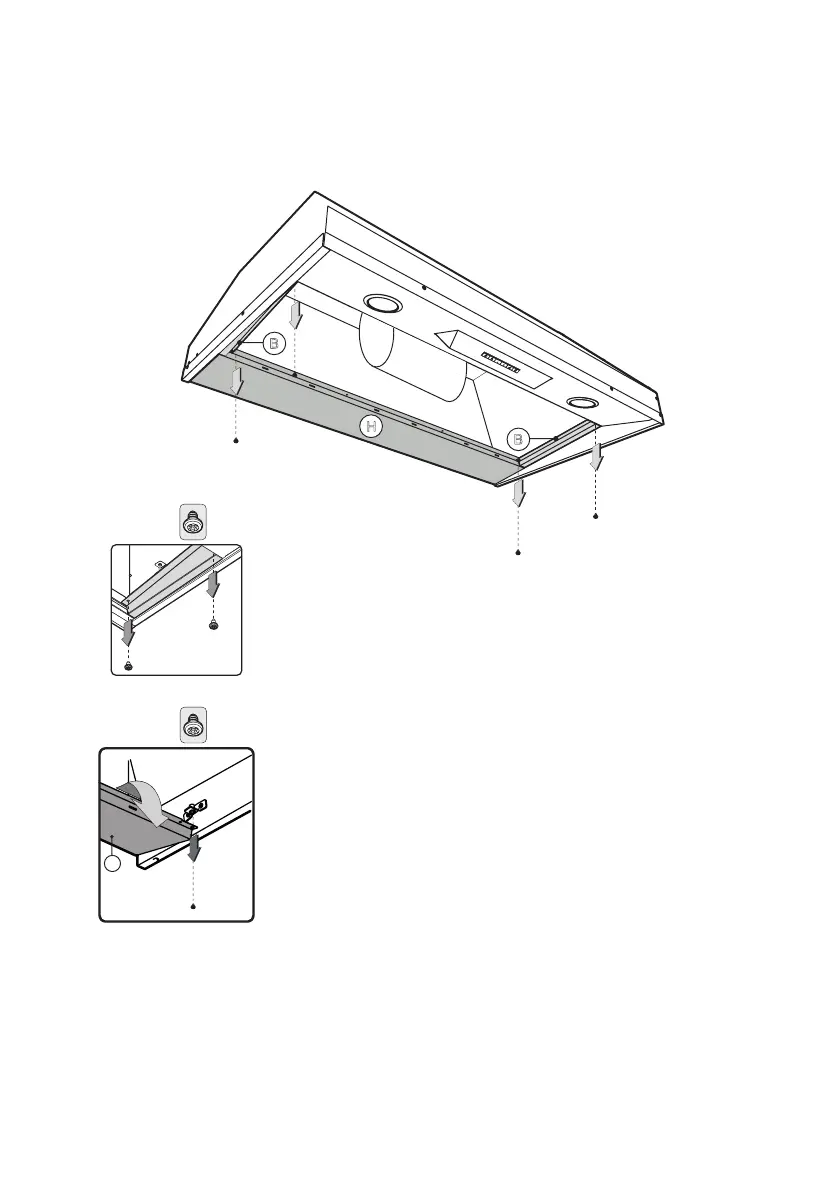 B

H

B