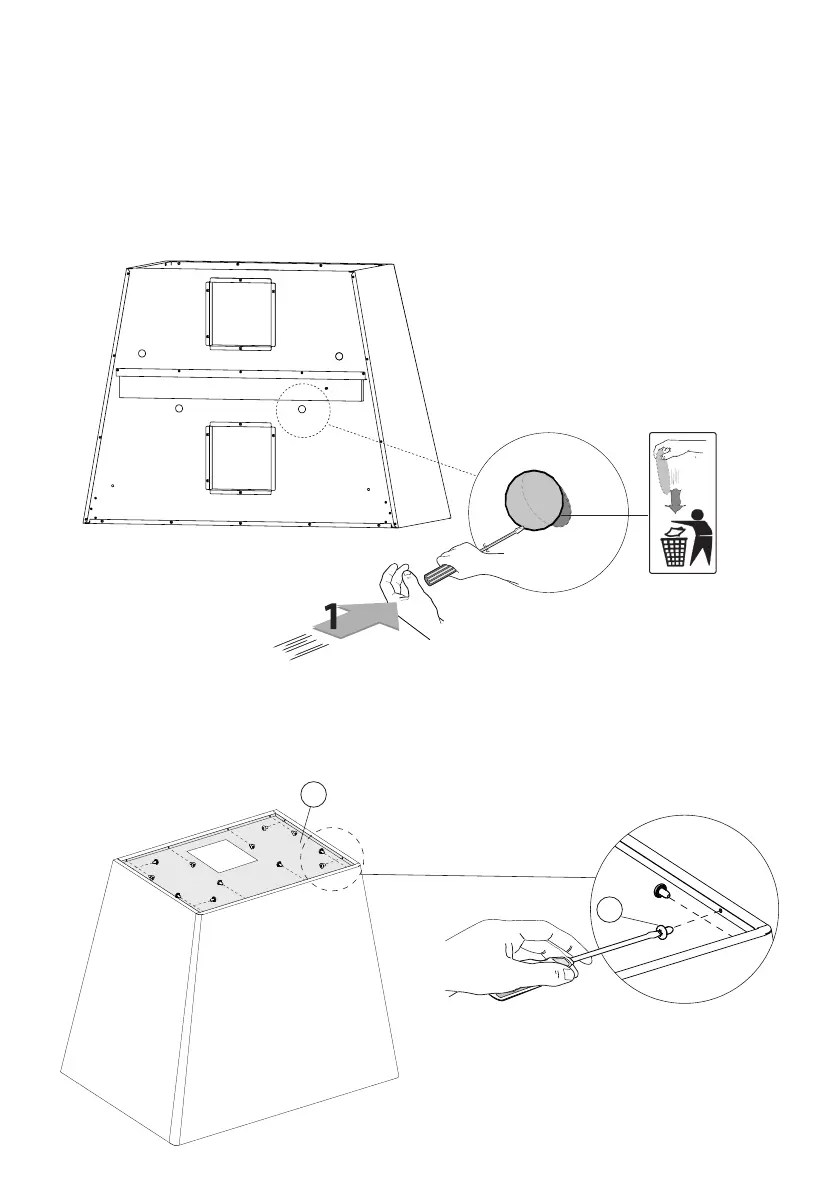 1