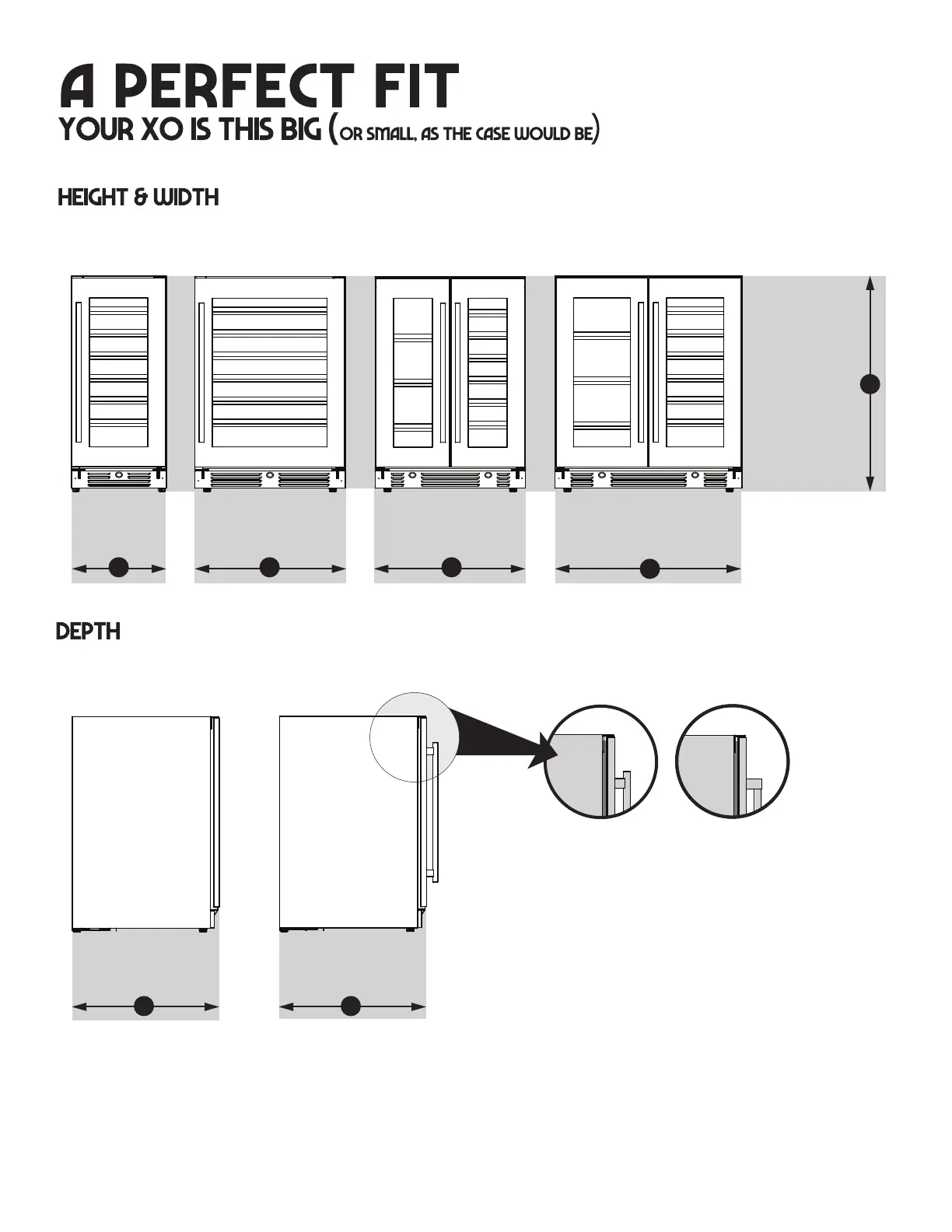 A PERFECT FIT
YOUR XO IS THIS BIG (OR SMALL, AS THE CASE WOULD BE)

HEIGHT & WIDTH

DEPTH