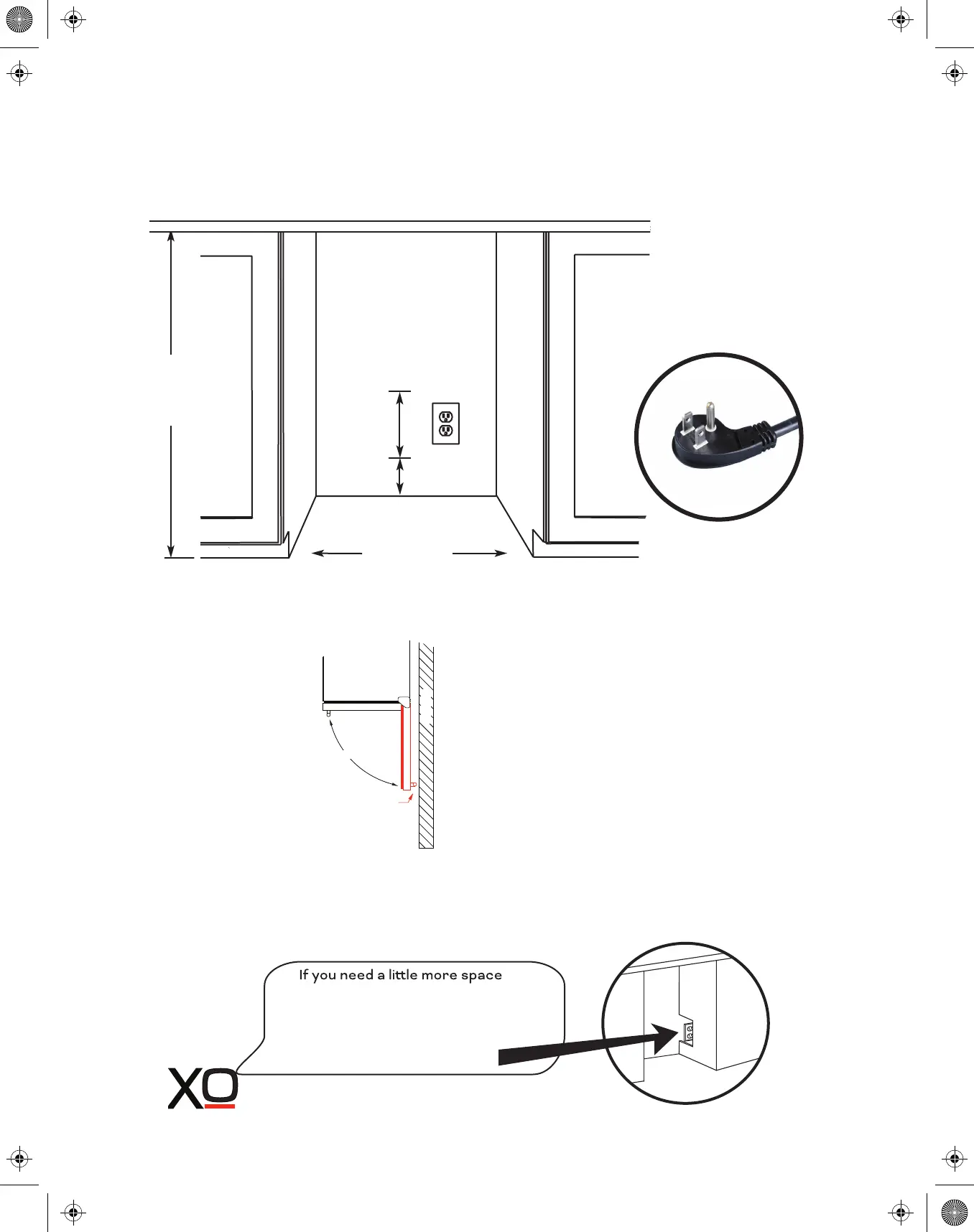 If you need a little more space

XO