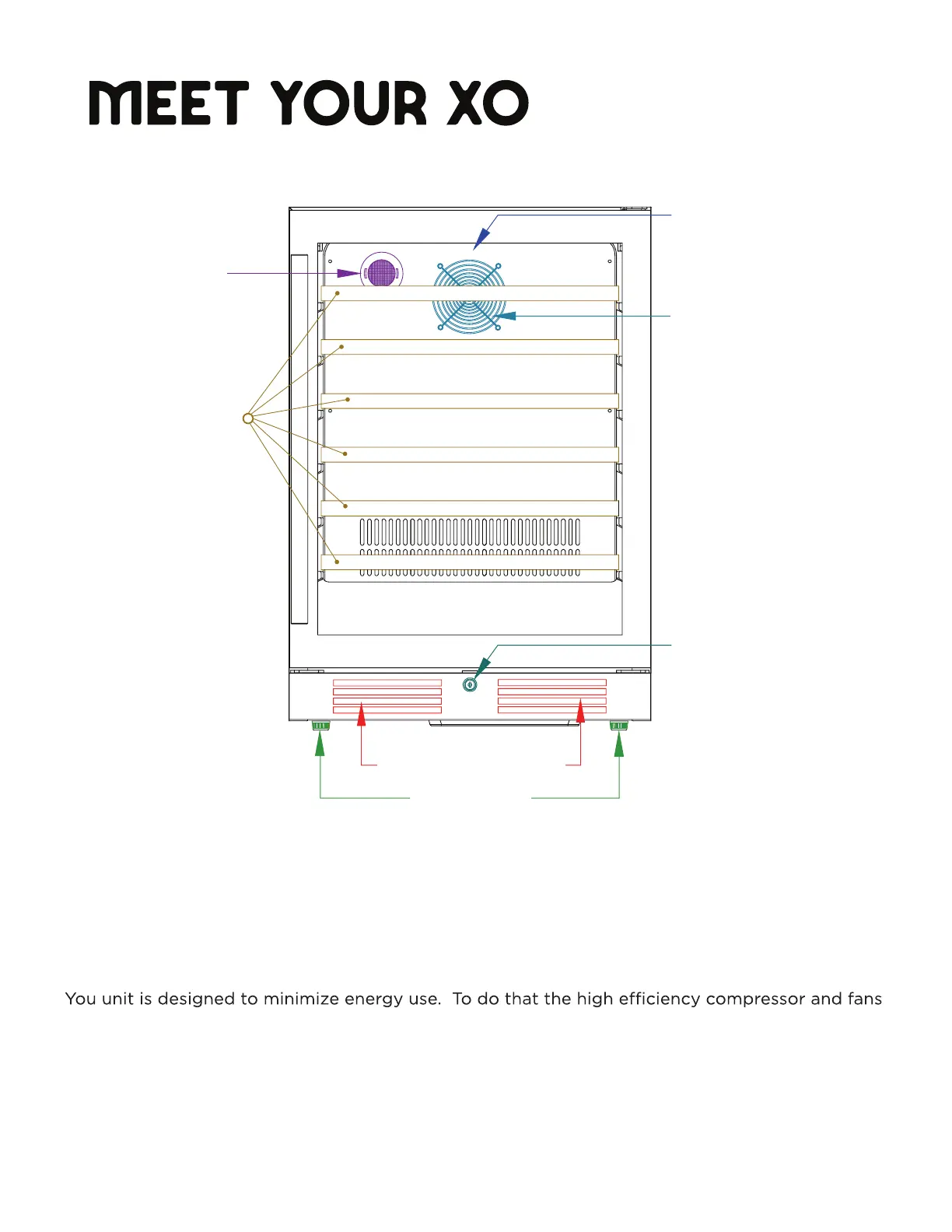 MEET YOUR XO

You unit is designed to minimize energy use.  To do that the high efficiency compressor and fans