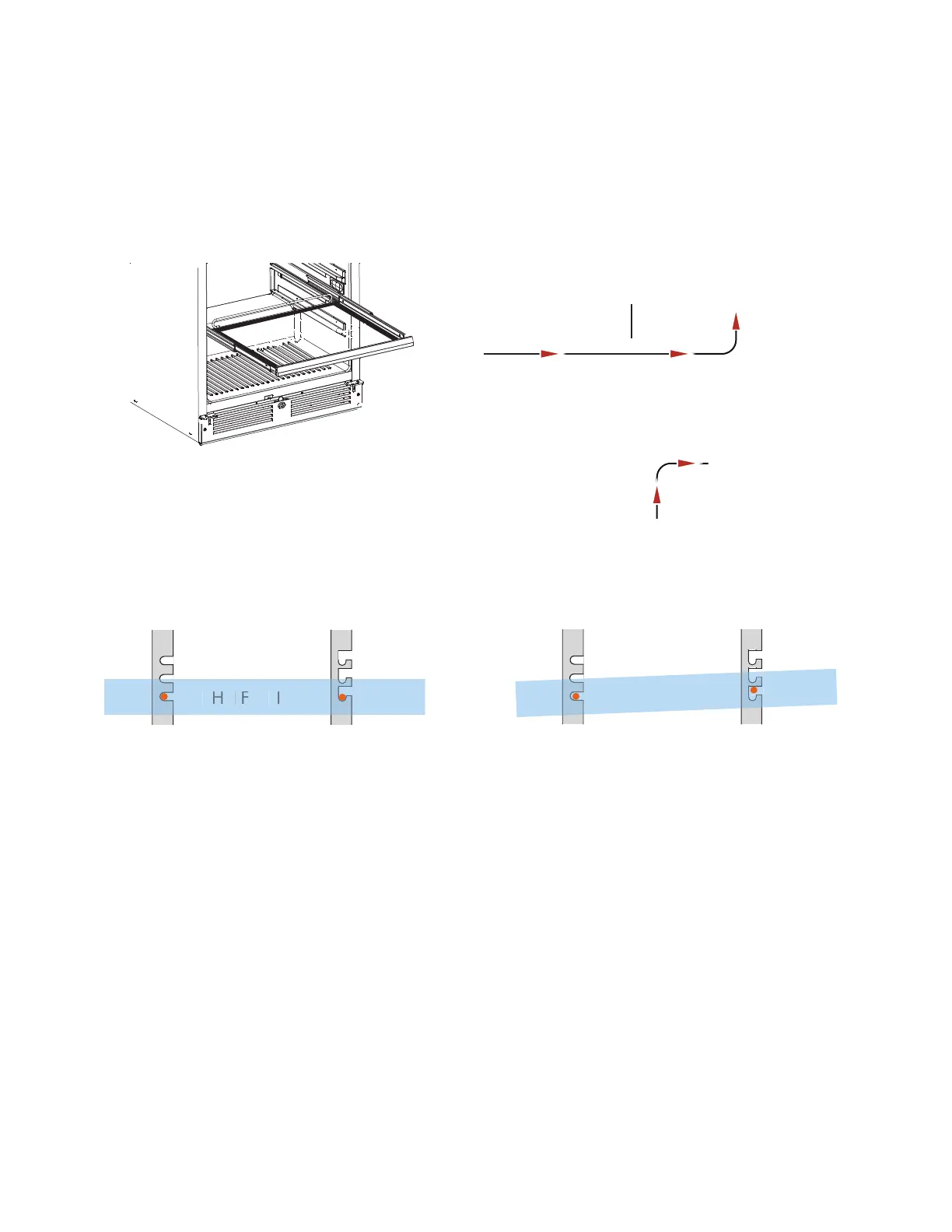 H F I