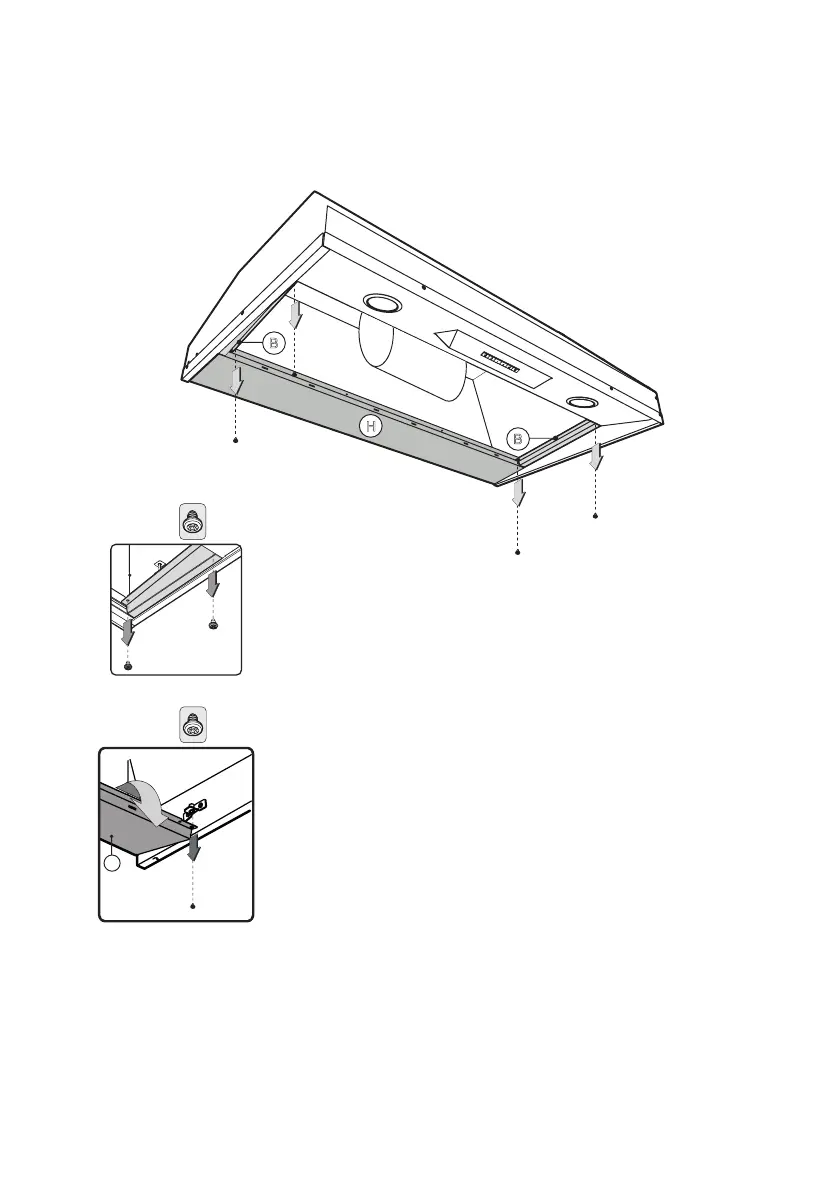 B

H

B