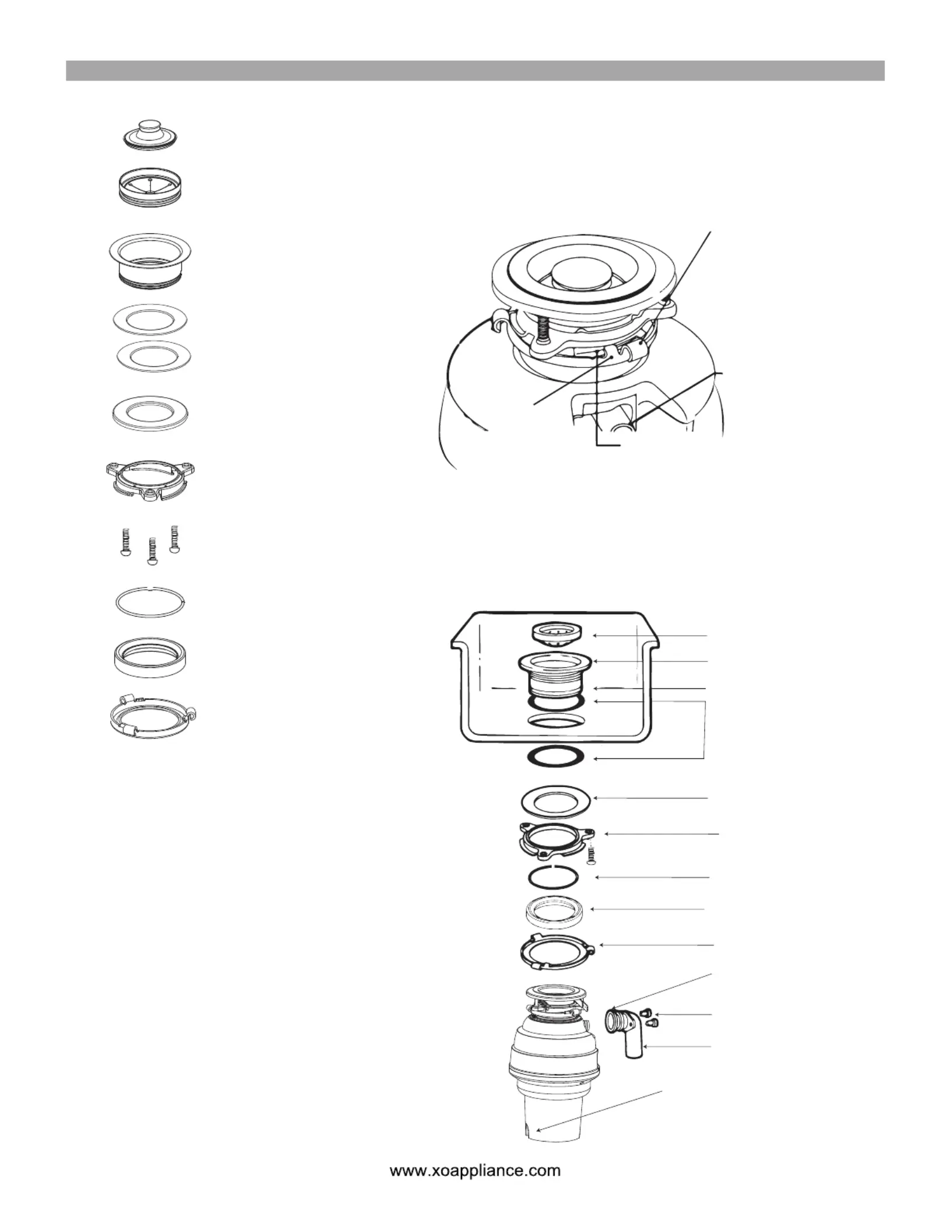 www.xoappliance.com