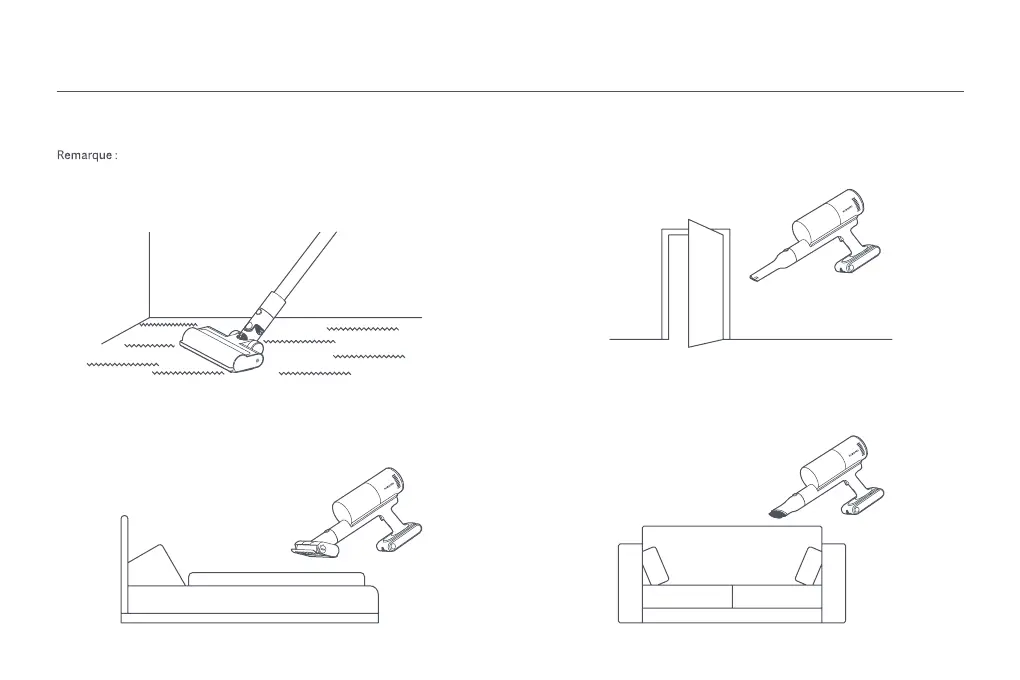 Remarque :