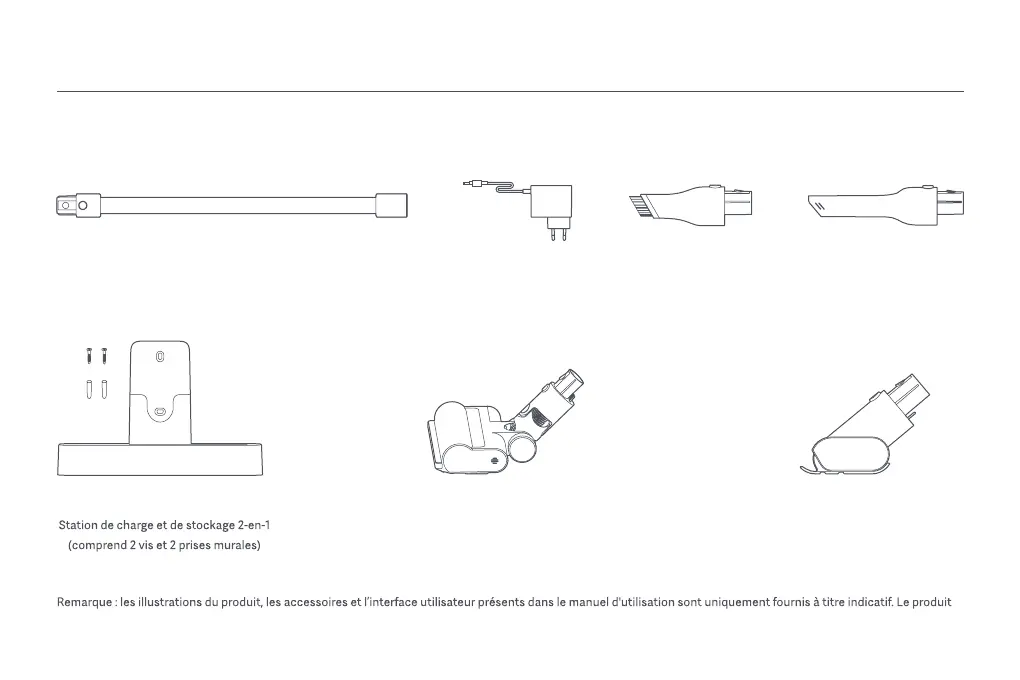 Station de charge et de stockage 2-en-1
(comprend 2 vis et 2 prises murales)

Remarque : les illustrations du produit, les accessoires et l'interface utilisateur présents dans le manuel d'utilisation sont uniquement fournis à titre indicatif. Le produit