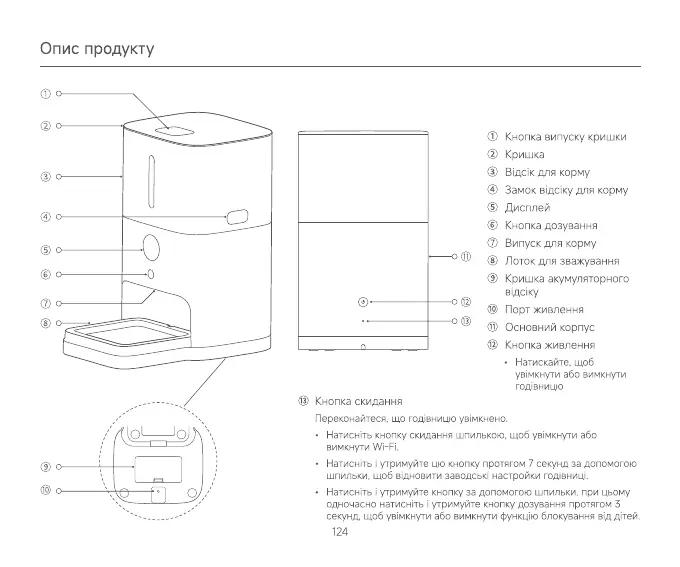 Опис продукту

①
②
③
④
⑤
⑥
⑦
⑧
⑨
⑩

⑪
⑫
⑬

① Кнопка випуску кришки
② Кришка
③ Відсік для корму
④ Замок відсіку для корму
⑤ Дисплей
⑥ Кнопка дозування
⑦ Випуск для корму
⑧ Лоток для зважування
⑨ Кришка акумуляторного відсіку
⑩ Порт живлення
⑪ Основний корпус
⑫ Кнопка живлення
• Натискайте, щоб увімкнути або вимкнути годівницю

⑬ Кнопка скидання
Переконайтеся, що годівницю увімкнено.
• Натисніть кнопку скидання шпилькою, щоб увімкнути або вимкнути Wi-Fi.
• Натисніть і утримуйте цю кнопку протягом 7 секунд за допомогою шпильки, щоб відновити заводські настройки годівниці.
• Натисніть і утримуйте кнопку за допомогою шпильки, при цьому одночасно натисніть і утримуйте кнопку дозування протягом 3 секунд, щоб увімкнути або вимкнути функцію блокування від дітей.

124