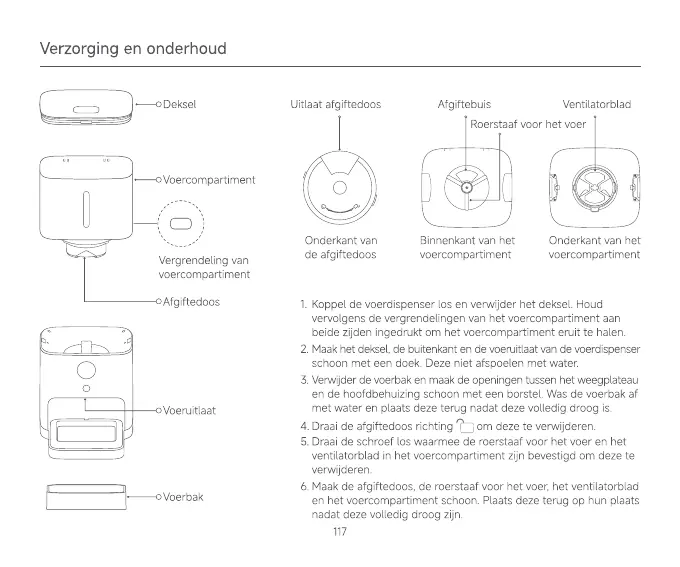 Verzorging en onderhoud

Deksel

Voercompartiment

Vergrendeling van voercompartiment

Afgiftedoos

Voeruitlaat

Voerbak

Uitlaat afgiftedoos

Afgiftebuis

Ventilatorblad

Roerstaaf voor het voer

Onderkant van de afgiftedoos

Binnenkant van het voercompartiment

Onderkant van het voercompartiment

1. Koppel de voerdispenser los en verwijder het deksel. Houd vervolgens de vergrendelingen van het voercompartiment aan beide zijden ingedrukt om het voercompartiment eruit te halen.
2. Maak het deksel, de buitenkant en de voeruitlaat van de voerdispenser schoon met een doek. Deze niet afspoelen met water.
3. Verwijder de voerbak en maak de openingen tussen het weegplateau en de hoofdbehuizing schoon met een borstel. Was de voerbak af met water en plaats deze terug nadat deze volledig droog is.
4. Draai de afgiftedoos richting om deze te verwijderen.
5. Draai de schroef los waarmee de roerstaaf voor het voer en het ventilatorblad in het voercompartiment zijn bevestigd om deze te verwijderen.
6. Maak de afgiftedoos, de roerstaaf voor het voer, het ventilatorblad en het voercompartiment schoon. Plaats deze terug op hun plaats nadat deze volledig droog zijn.

117