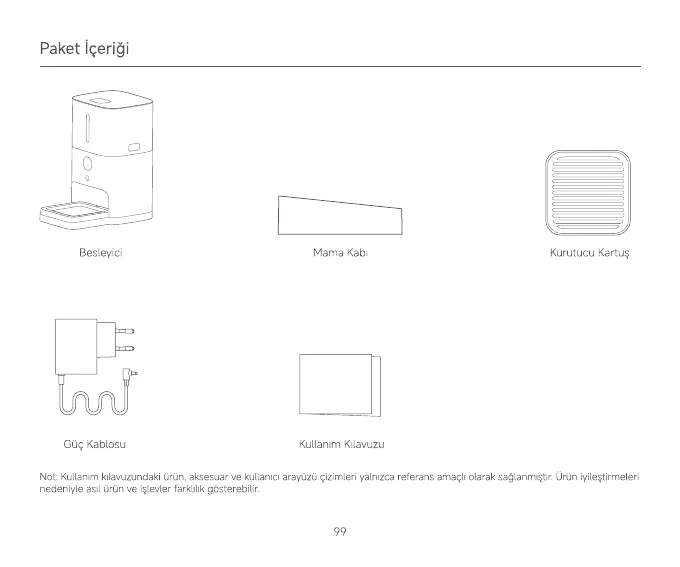 Paket İçeriği

Besleyici

Mama Kabı

Kurutucu Kartuş

Güç Kablosu

Kullanım Kılavuzu

Not: Kullanım kılavuzundaki ürün, aksesuar ve kullanıcı arayüzü çizimleri yalnızca referans amaçlı olarak sağlanmıştır. Ürün iyileştirmeleri nedeniyle asıl ürün ve işlevler farklılık gösterebilir.

99