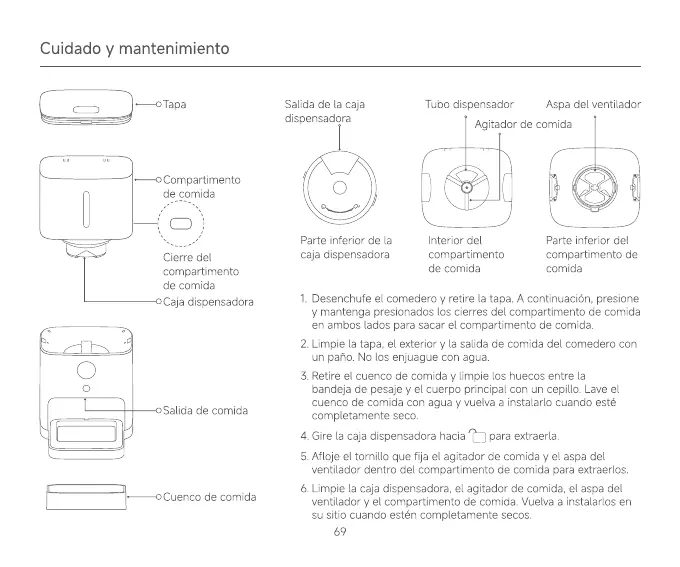 Cuidado y mantenimiento

Tapa

Compartimento de comida

Cierre del compartimento de comida

Caja dispensadora

Salida de comida

Cuenco de comida

Salida de la caja dispensadora

Tubo dispensador

Aspa del ventilador

Agitador de comida

Parte inferior de la caja dispensadora

Interior del compartimento de comida

Parte inferior del compartimento de comida

1. Desenchufe el comedero y retire la tapa. A continuación, presione y mantenga presionados los cierres del compartimento de comida en ambos lados para sacar el compartimento de comida.

2. Limpie la tapa, el exterior y la salida de comida del comedero con un paño. No los enjuague con agua.

3. Retire el cuenco de comida y limpie los huecos entre la bandeja de pesaje y el cuerpo principal con un cepillo. Lave el cuenco de comida con agua y vuelva a instalarlo cuando esté completamente seco.

4. Gire la caja dispensadora hacia para extraerla.

5. Afloje el tornillo que fija el agitador de comida y el aspa del ventilador dentro del compartimento de comida para extraerlos.

6. Limpie la caja dispensadora, el agitador de comida, el aspa del ventilador y el compartimento de comida. Vuelva a instalarlos en su sitio cuando estén completamente secos.

69