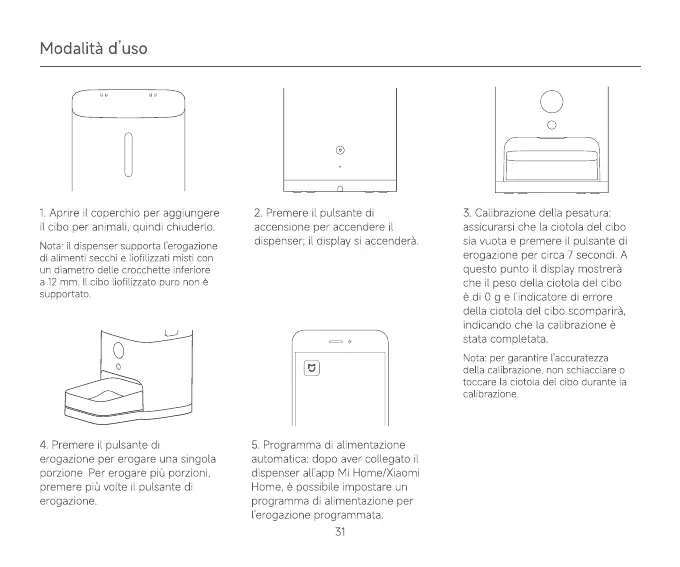 Modalità d'uso

1. Aprire il coperchio per aggiungere il cibo per animali, quindi chiuderlo.

Nota: il dispenser supporta l'erogazione di alimenti secchi e liofilizzati misti con un diametro delle crocchette inferiore a 12 mm. Il cibo liofilizzato puro non è supportato.

2. Premere il pulsante di accensione per accendere il dispenser; il display si accenderà.

3. Calibrazione della pesatura: assicurarsi che la ciotola del cibo sia vuota e premere il pulsante di erogazione per circa 7 secondi. A questo punto il display mostrerà che il peso della ciotola del cibo è di 0 g e l'indicatore di errore della ciotola del cibo scomparirà, indicando che la calibrazione è stata completata.

Nota: per garantire l'accuratezza della calibrazione, non schiacciare o toccare la ciotola del cibo durante la calibrazione.

4. Premere il pulsante di erogazione per erogare una singola porzione. Per erogare più porzioni, premere più volte il pulsante di erogazione.

5. Programma di alimentazione automatica: dopo aver collegato il dispenser all'app Mi Home/Xiaomi Home, è possibile impostare un programma di alimentazione per l'erogazione programmata.

31