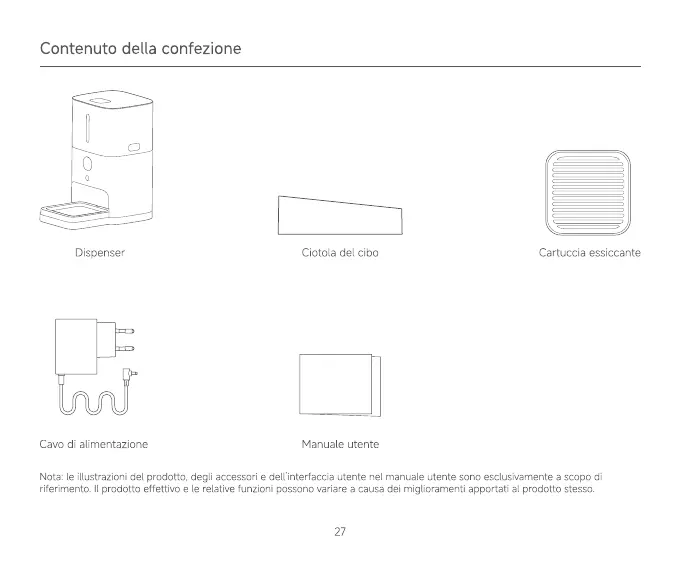 Contenuto della confezione

Dispenser

Ciotola del cibo

Cartuccia essiccante

Cavo di alimentazione

Manuale utente

Nota: le illustrazioni del prodotto, degli accessori e dell'interfaccia utente nel manuale utente sono esclusivamente a scopo di riferimento. Il prodotto effettivo e le relative funzioni possono variare a causa dei miglioramenti apportati al prodotto stesso.

27