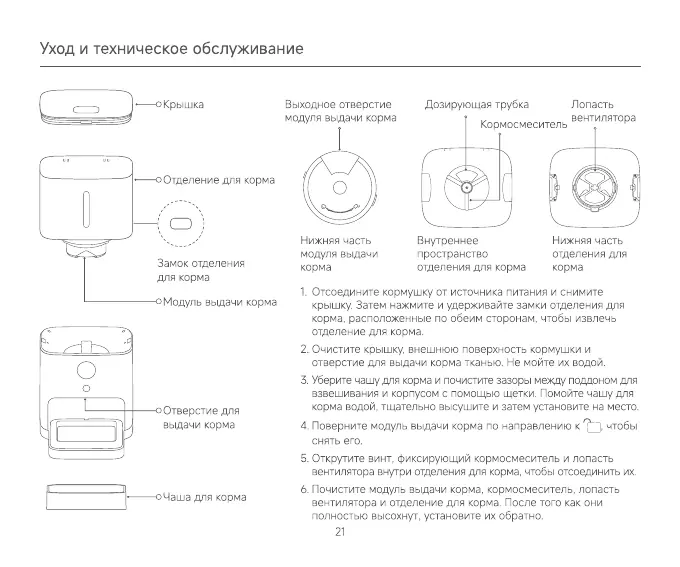 Уход и техническое обслуживание

Крышка

Отделение для корма

Замок отделения для корма

Модуль выдачи корма

Отверстие для выдачи корма

Чаша для корма

Выходное отверстие модуля выдачи корма

Дозирующая трубка

Кормосмеситель

Лопасть вентилятора

Нижняя часть модуля выдачи корма

Внутреннее пространство отделения для корма

Нижняя часть отделения для корма

1. Отсоедините кормушку от источника питания и снимите крышку. Затем нажмите и удерживайте замки отделения для корма, расположенные по обеим сторонам, чтобы извлечь отделение для корма.

2. Очистите крышку, внешнюю поверхность кормушки и отверстие для выдачи корма тканью. Не мойте их водой.

3. Уберите чашу для корма и почистите зазоры между поддоном для взвешивания и корпусом с помощью щетки. Помойте чашу для корма водой, тщательно высушите и затем установите на место.

4. Поверните модуль выдачи корма по направлению к , чтобы снять его.

5. Открутите винт, фиксирующий кормосмеситель и лопасть вентилятора внутри отделения для корма, чтобы отсоединить их.

6. Почистите модуль выдачи корма, кормосмеситель, лопасть вентилятора и отделение для корма. После того как они полностью высохнут, установите их обратно.

21