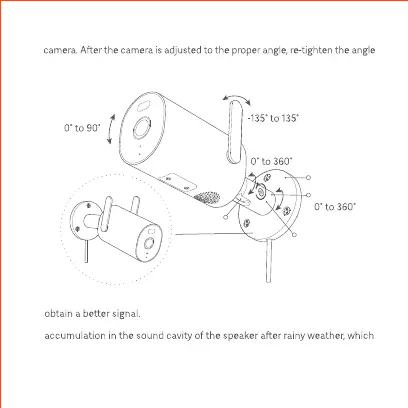 camera. After the camera is adjusted to the proper angle, re-tighten the angle

0° to 90°

-135° to 135°

0° to 360°

0° to 360°

obtain a better signal.

accumulation in the sound cavity of the speaker after rainy weather, which